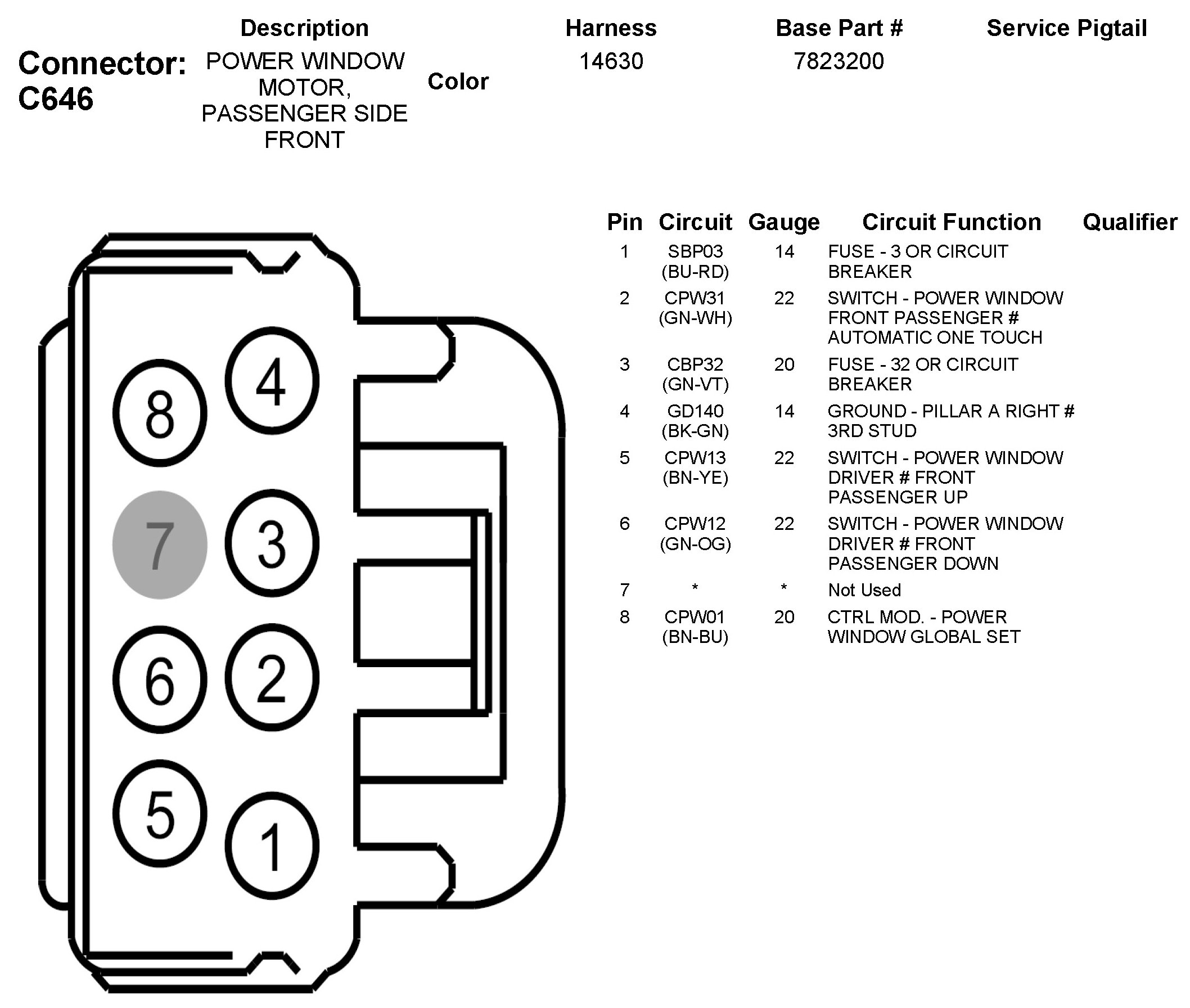 Connector: C646

| Description | Color | Harness | Base Part # | Service Pigtail |
|---|---|---|---|---|
| POWER WINDOW MOTOR, PASSENGER SIDE FRONT | | 14630 | 7823200 | |

8 4 7 3 6 2 5 1

| Pin | Circuit | Gauge | Circuit Function | Qualifier |
|---|---|---|---|---|
| 1 | SBP03 (BU-RD) | 14 | FUSE - 3 OR CIRCUIT BREAKER | |
| 2 | CPW31 (GN-WH) | 22 | SWITCH - POWER WINDOW FRONT PASSENGER # AUTOMATIC ONE TOUCH | |
| 3 | CBP32 (GN-VT) | 20 | FUSE - 32 OR CIRCUIT BREAKER | |
| 4 | GD140 (BK-GN) | 14 | GROUND - PILLAR A RIGHT # 3RD STUD | |
| 5 | CPW13 (BN-YE) | 22 | SWITCH - POWER WINDOW DRIVER # FRONT PASSENGER UP | |
| 6 | CPW12 (GN-OG) | 22 | SWITCH - POWER WINDOW DRIVER # FRONT PASSENGER DOWN | |
| 7 | * | * | Not Used | |
| 8 | CPW01 (BN-BU) | 20 | CTRL MOD. - POWER WINDOW GLOBAL SET | |