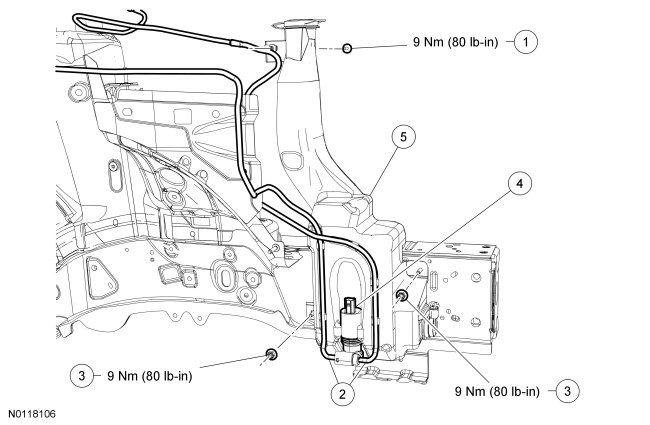 9 Nm (80 lb-in) 1

5

4

3 9 Nm (80 lb-in)

2

9 Nm (80 lb-in) 3

N0118106