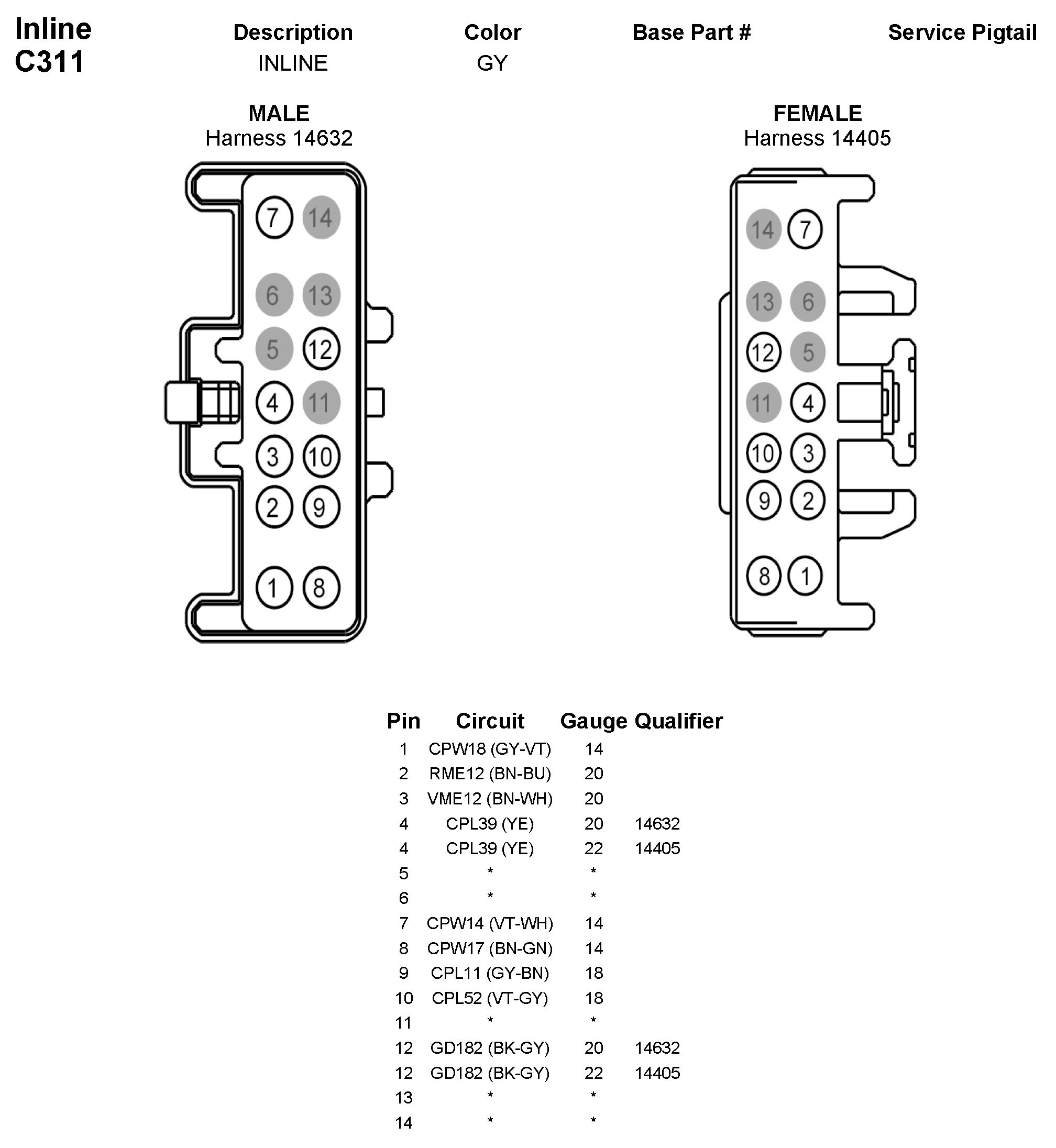 Inline
C311

| Description | Color | Base Part # | Service Pigtail |
|---|---|---|---|
| INLINE | GY | | |

MALE
Harness 14632

7 14
6 13
5 12
4 11
3 10
2 9
1 8

FEMALE
Harness 14405

14 7
13 6
12 5
11 4
10 3
9 2
8 1

| Pin | Circuit | Gauge | Qualifier |
|---|---|---|---|
| 1 | CPW18 (GY-VT) | 14 | |
| 2 | RME12 (BN-BU) | 20 | |
| 3 | VME12 (BN-WH) | 20 | |
| 4 | CPL39 (YE) | 20 | 14632 |
| 4 | CPL39 (YE) | 22 | 14405 |
| 5 | * | * | |
| 6 | * | * | |
| 7 | CPW14 (VT-WH) | 14 | |
| 8 | CPW17 (BN-GN) | 14 | |
| 9 | CPL11 (GY-BN) | 18 | |
| 10 | CPL52 (VT-GY) | 18 | |
| 11 | * | * | |
| 12 | GD182 (BK-GY) | 20 | 14632 |
| 12 | GD182 (BK-GY) | 22 | 14405 |
| 13 | * | * | |
| 14 | * | * | |