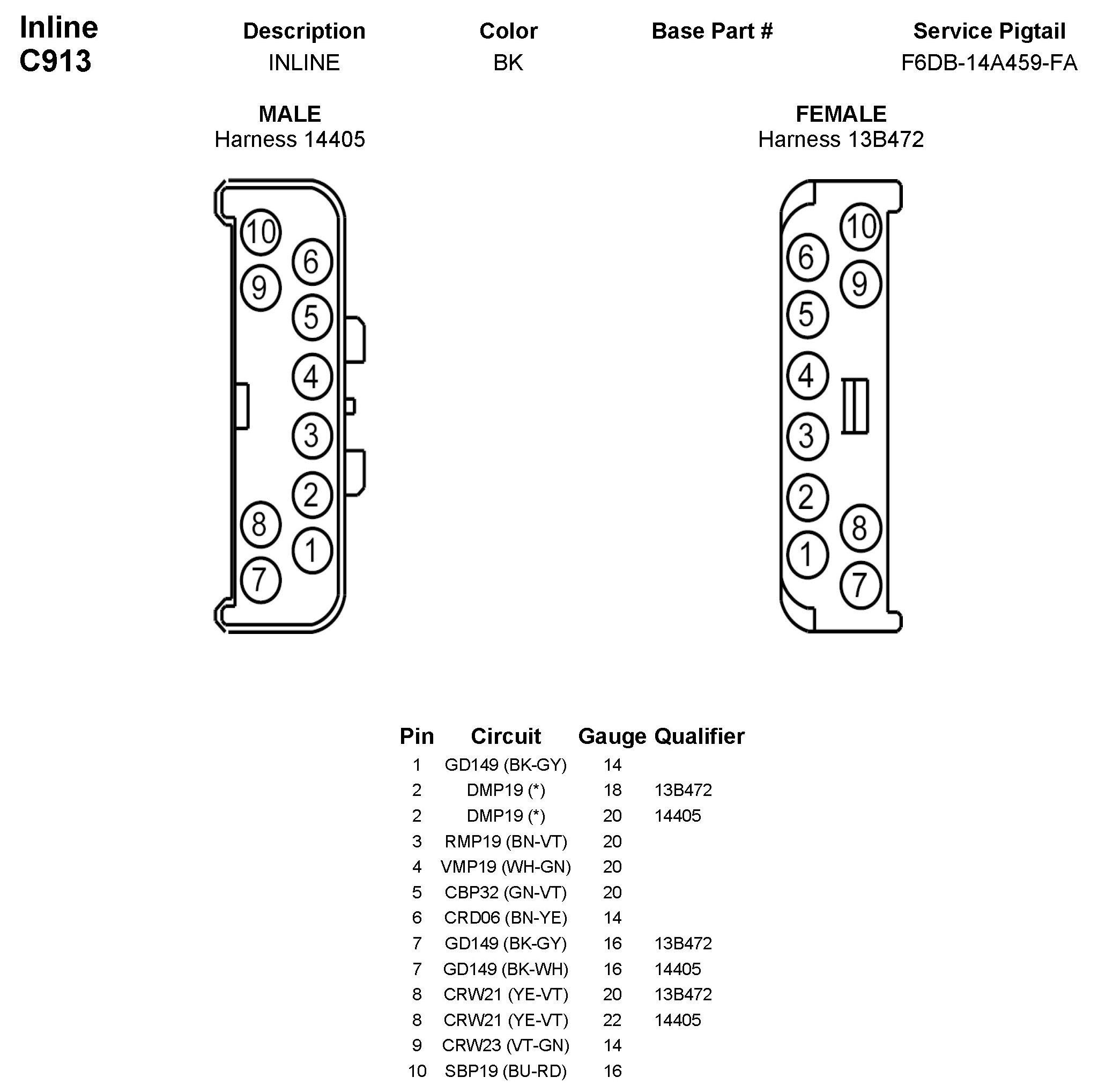 Inline
C913

| Description | Color | Base Part # | Service Pigtail |
|---|---|---|---|
| INLINE | BK | | F6DB-14A459-FA |

MALE
Harness 14405

10
6
9
5
4
3
2
8
1
7

FEMALE
Harness 13B472

10
6
9
5
4
3
2
8
1
7

| Pin | Circuit | Gauge | Qualifier |
|---|---|---|---|
| 1 | GD149 (BK-GY) | 14 | |
| 2 | DMP19 (*) | 18 | 13B472 |
| 2 | DMP19 (*) | 20 | 14405 |
| 3 | RMP19 (BN-VT) | 20 | |
| 4 | VMP19 (WH-GN) | 20 | |
| 5 | CBP32 (GN-VT) | 20 | |
| 6 | CRD06 (BN-YE) | 14 | |
| 7 | GD149 (BK-GY) | 16 | 13B472 |
| 7 | GD149 (BK-WH) | 16 | 14405 |
| 8 | CRW21 (YE-VT) | 20 | 13B472 |
| 8 | CRW21 (YE-VT) | 22 | 14405 |
| 9 | CRW23 (VT-GN) | 14 | |
| 10 | SBP19 (BU-RD) | 16 | |