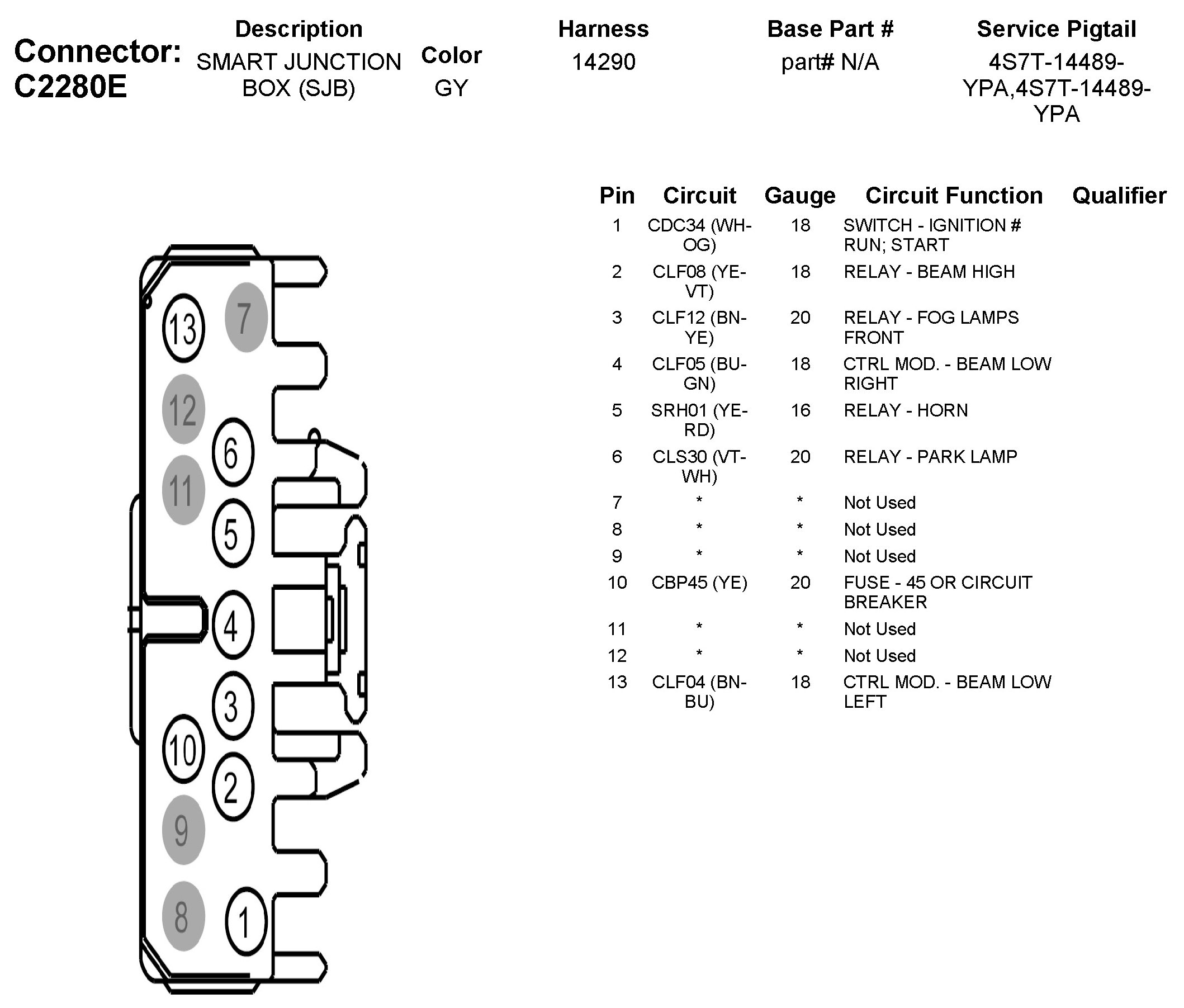 Connector: C2280E

| Description | Color | Harness | Base Part # | Service Pigtail |
|---|---|---|---|---|
| SMART JUNCTION BOX (SJB) | GY | 14290 | part# N/A | 4S7T-14489-YPA,4S7T-14489-YPA |

13 7 12 6 11 5 4 3 10 2 9 8 1

| Pin | Circuit | Gauge | Circuit Function | Qualifier |
|---|---|---|---|---|
| 1 | CDC34 (WH-OG) | 18 | SWITCH - IGNITION # RUN; START | |
| 2 | CLF08 (YE-VT) | 18 | RELAY - BEAM HIGH | |
| 3 | CLF12 (BN-YE) | 20 | RELAY - FOG LAMPS FRONT | |
| 4 | CLF05 (BU-GN) | 18 | CTRL MOD. - BEAM LOW RIGHT | |
| 5 | SRH01 (YE-RD) | 16 | RELAY - HORN | |
| 6 | CLS30 (VT-WH) | 20 | RELAY - PARK LAMP | |
| 7 | * | * | Not Used | |
| 8 | * | * | Not Used | |
| 9 | * | * | Not Used | |
| 10 | CBP45 (YE) | 20 | FUSE - 45 OR CIRCUIT BREAKER | |
| 11 | * | * | Not Used | |
| 12 | * | * | Not Used | |
| 13 | CLF04 (BN-BU) | 18 | CTRL MOD. - BEAM LOW LEFT | |