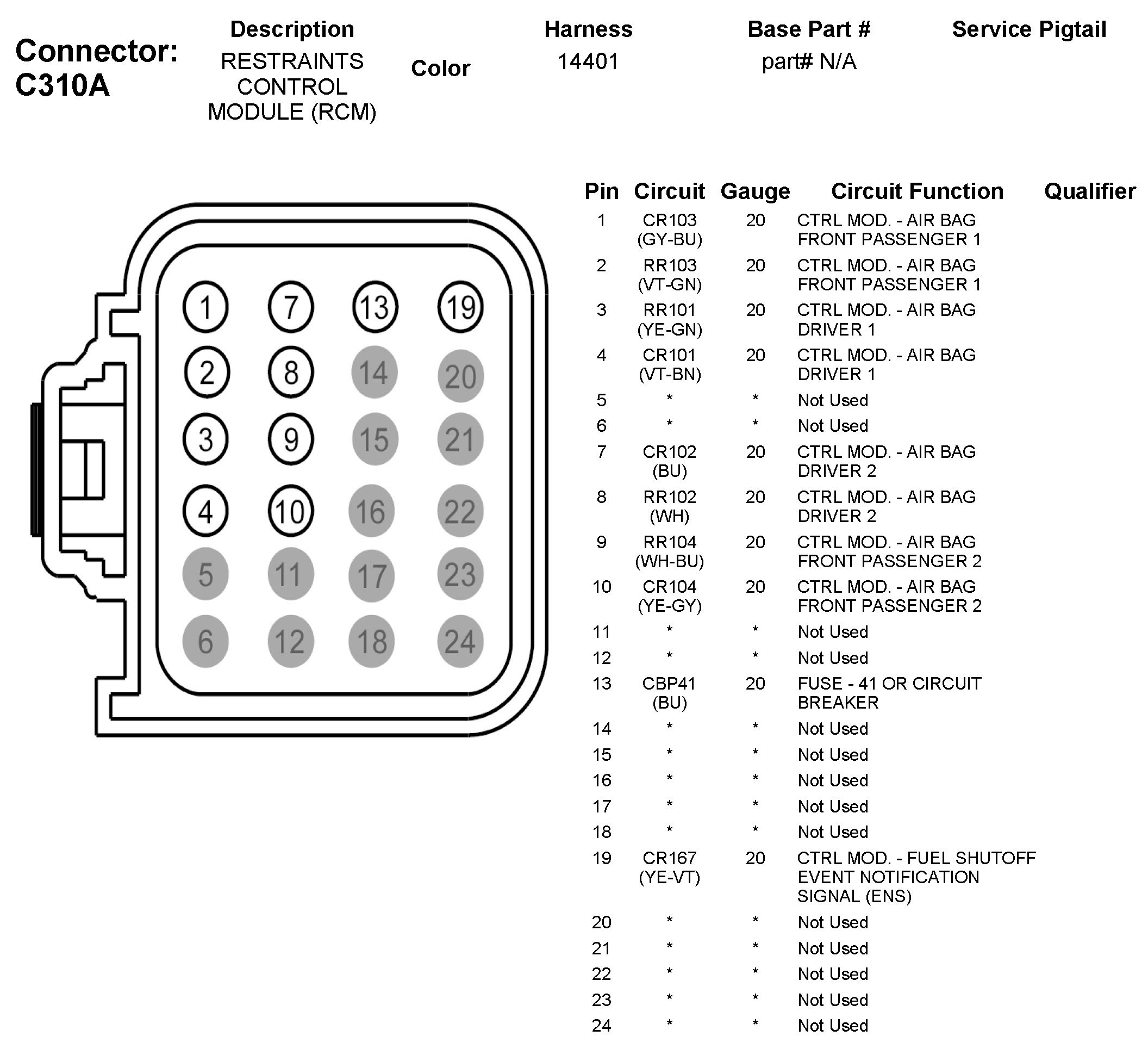 Connector: C310A

| Description | Color | Harness | Base Part # | Service Pigtail |
|---|---|---|---|---|
| RESTRAINTS CONTROL MODULE (RCM) | | 14401 | part# N/A | |

1 7 13 19
2 8 14 20
3 9 15 21
4 10 16 22
5 11 17 23
6 12 18 24

| Pin | Circuit | Gauge | Circuit Function | Qualifier |
|---|---|---|---|---|
| 1 | CR103 (GY-BU) | 20 | CTRL MOD. - AIR BAG FRONT PASSENGER 1 | |
| 2 | RR103 (VT-GN) | 20 | CTRL MOD. - AIR BAG FRONT PASSENGER 1 | |
| 3 | RR101 (YE-GN) | 20 | CTRL MOD. - AIR BAG DRIVER 1 | |
| 4 | CR101 (VT-BN) | 20 | CTRL MOD. - AIR BAG DRIVER 1 | |
| 5 | * | * | Not Used | |
| 6 | * | * | Not Used | |
| 7 | CR102 (BU) | 20 | CTRL MOD. - AIR BAG DRIVER 2 | |
| 8 | RR102 (WH) | 20 | CTRL MOD. - AIR BAG DRIVER 2 | |
| 9 | RR104 (WH-BU) | 20 | CTRL MOD. - AIR BAG FRONT PASSENGER 2 | |
| 10 | CR104 (YE-GY) | 20 | CTRL MOD. - AIR BAG FRONT PASSENGER 2 | |
| 11 | * | * | Not Used | |
| 12 | * | * | Not Used | |
| 13 | CBP41 (BU) | 20 | FUSE - 41 OR CIRCUIT BREAKER | |
| 14 | * | * | Not Used | |
| 15 | * | * | Not Used | |
| 16 | * | * | Not Used | |
| 17 | * | * | Not Used | |
| 18 | * | * | Not Used | |
| 19 | CR167 (YE-VT) | 20 | CTRL MOD. - FUEL SHUTOFF EVENT NOTIFICATION SIGNAL (ENS) | |
| 20 | * | * | Not Used | |
| 21 | * | * | Not Used | |
| 22 | * | * | Not Used | |
| 23 | * | * | Not Used | |
| 24 | * | * | Not Used | |