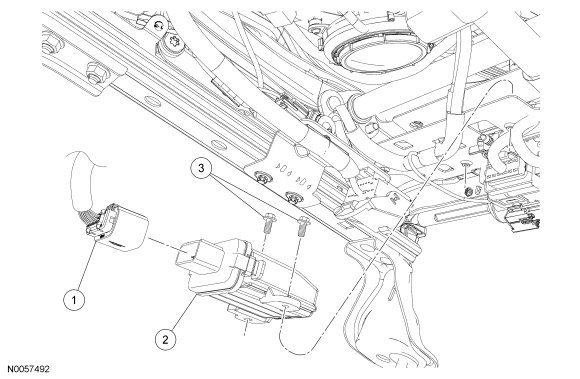 3

1

2

N0057492