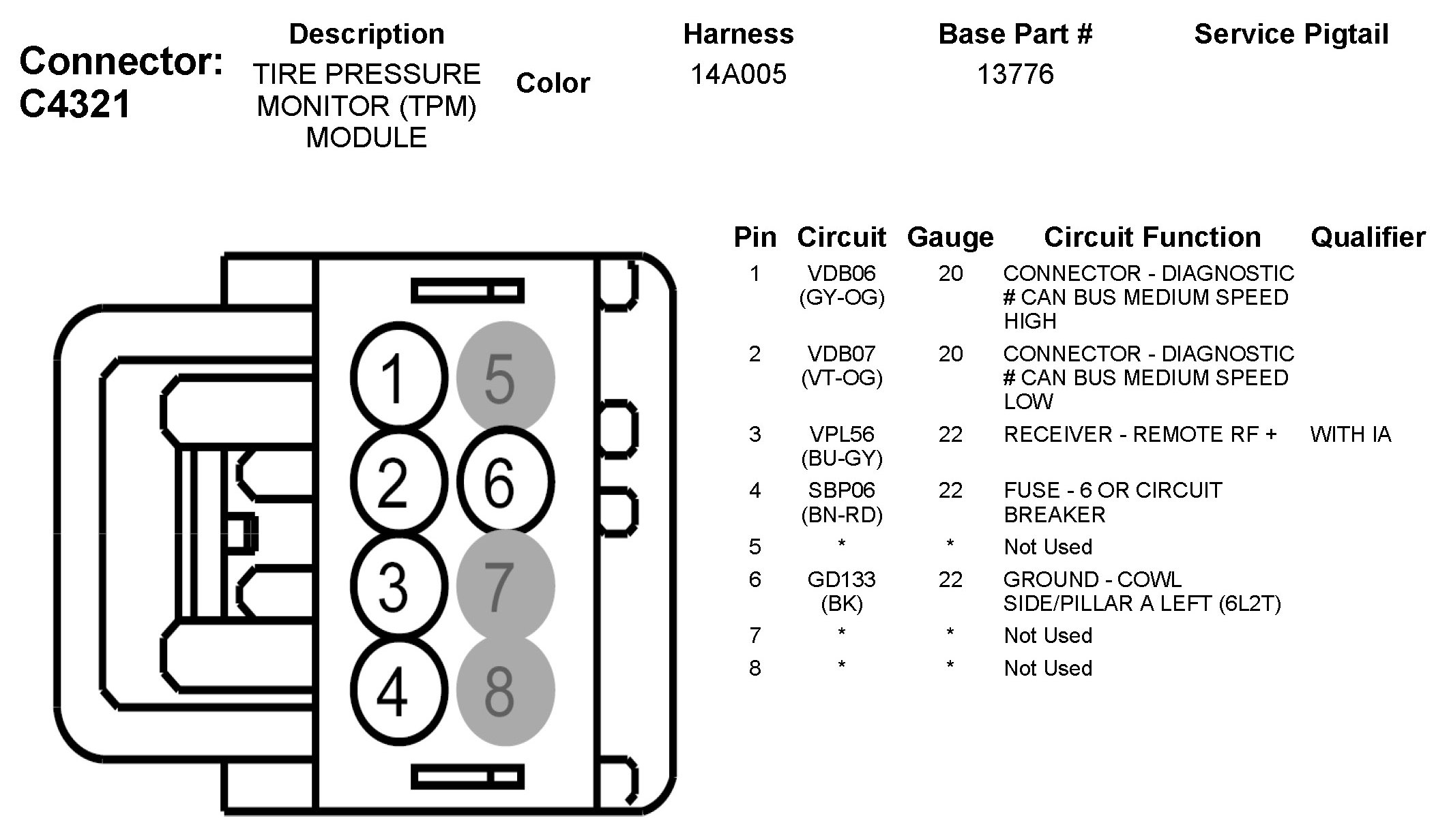 Connector: C4321

| Description | Color | Harness | Base Part # | Service Pigtail |
|---|---|---|---|---|
| TIRE PRESSURE MONITOR (TPM) MODULE | | 14A005 | 13776 | |

1 5
2 6
3 7
4 8

| Pin | Circuit | Gauge | Circuit Function | Qualifier |
|---|---|---|---|---|
| 1 | VDB06 (GY-OG) | 20 | CONNECTOR - DIAGNOSTIC # CAN BUS MEDIUM SPEED HIGH | |
| 2 | VDB07 (VT-OG) | 20 | CONNECTOR - DIAGNOSTIC # CAN BUS MEDIUM SPEED LOW | |
| 3 | VPL56 (BU-GY) | 22 | RECEIVER - REMOTE RF + | WITH IA |
| 4 | SBP06 (BN-RD) | 22 | FUSE - 6 OR CIRCUIT BREAKER | |
| 5 | * | * | Not Used | |
| 6 | GD133 (BK) | 22 | GROUND - COWL SIDE/PILLAR A LEFT (6L2T) | |
| 7 | * | * | Not Used | |
| 8 | * | * | Not Used | |