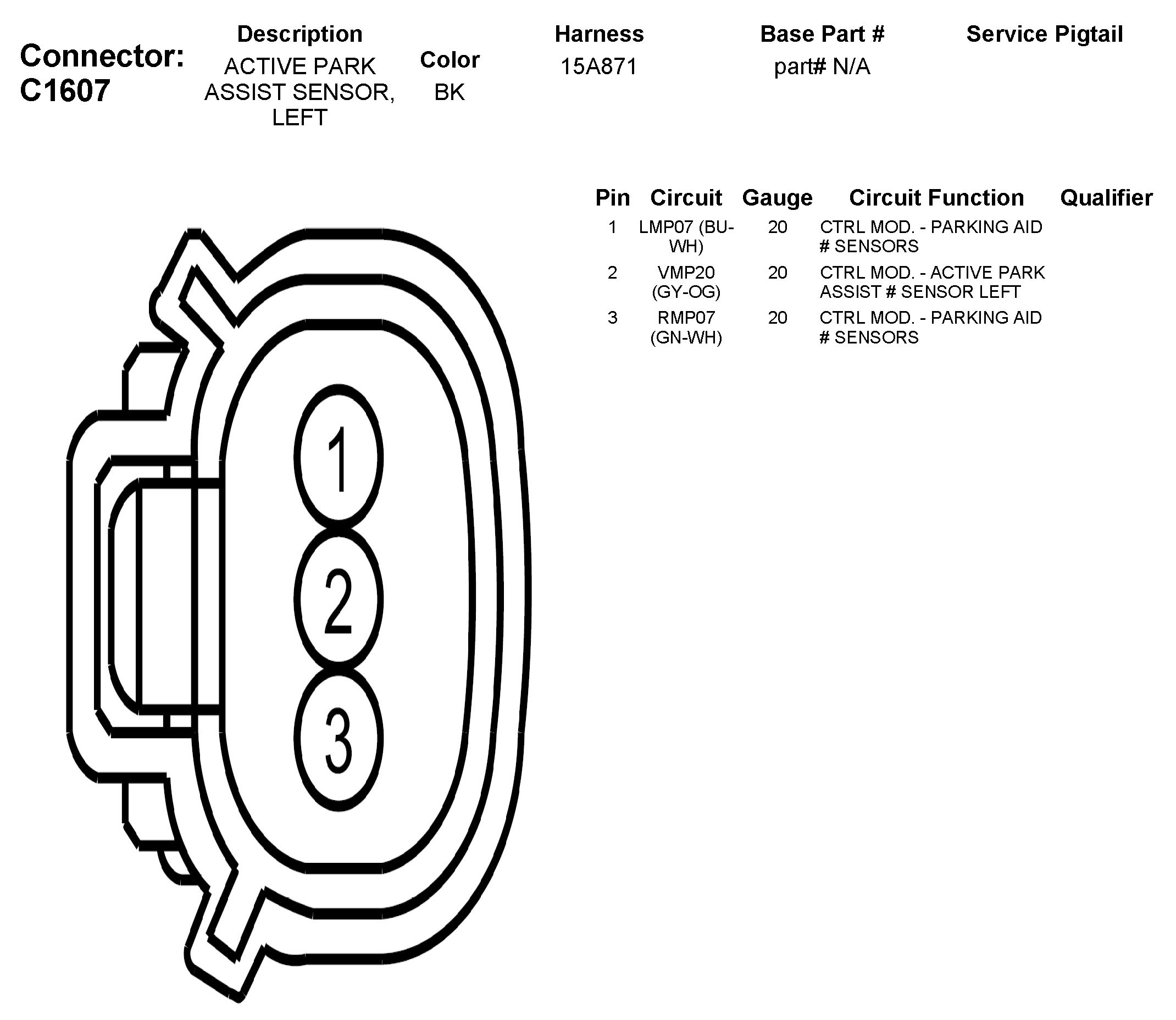 Connector: C1607

| Description | Color | Harness | Base Part # | Service Pigtail |
|---|---|---|---|---|
| ACTIVE PARK ASSIST SENSOR, LEFT | BK | 15A871 | part# N/A | |

| Pin | Circuit | Gauge | Circuit Function | Qualifier |
|---|---|---|---|---|
| 1 | LMP07 (BU-WH) | 20 | CTRL MOD. - PARKING AID # SENSORS | |
| 2 | VMP20 (GY-OG) | 20 | CTRL MOD. - ACTIVE PARK ASSIST # SENSOR LEFT | |
| 3 | RMP07 (GN-WH) | 20 | CTRL MOD. - PARKING AID # SENSORS | |

1
2
3