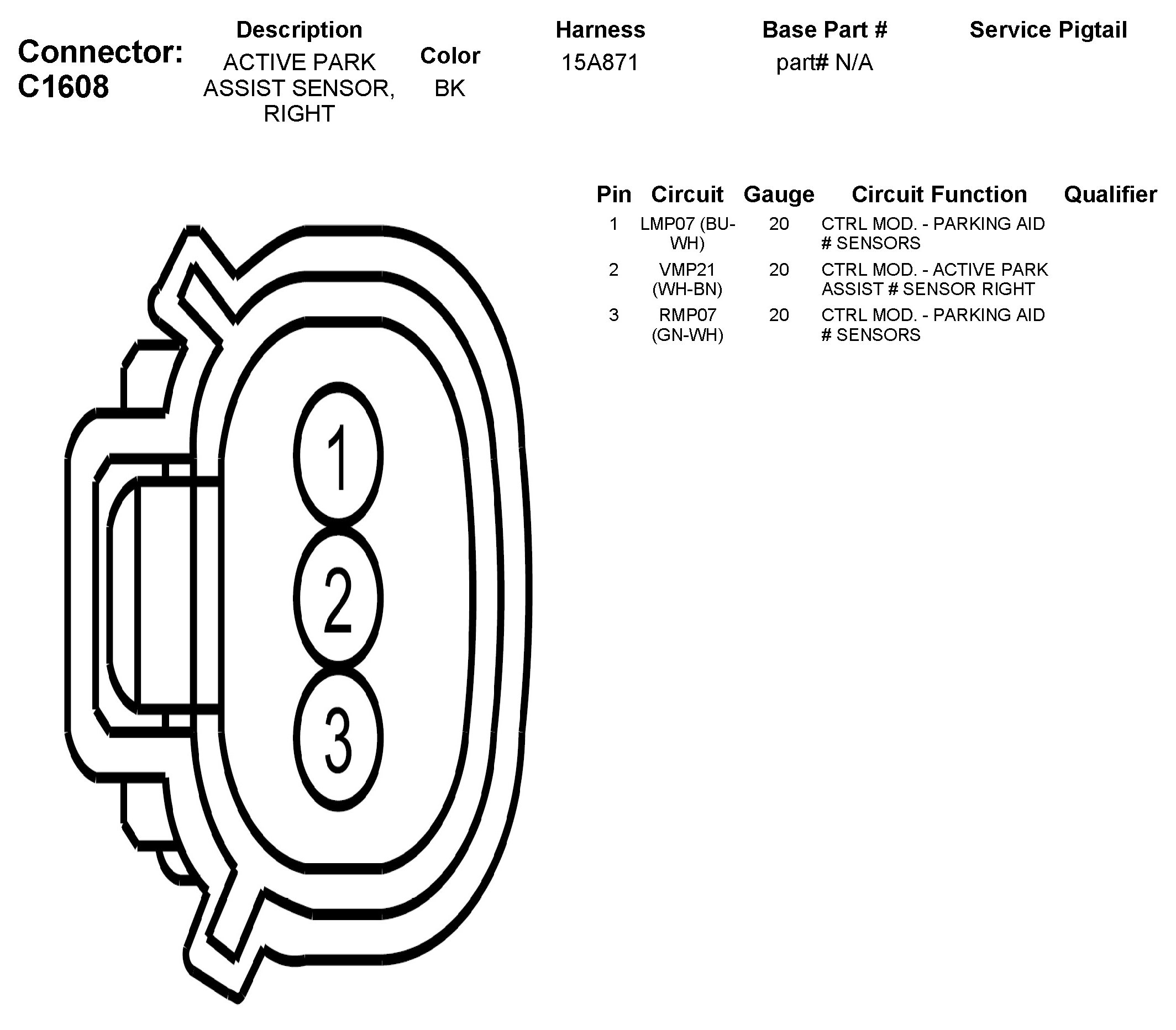 Connector: C1608

| Description | Color | Harness | Base Part # | Service Pigtail |
|---|---|---|---|---|
| ACTIVE PARK ASSIST SENSOR, RIGHT | BK | 15A871 | part# N/A | |

| Pin | Circuit | Gauge | Circuit Function | Qualifier |
|---|---|---|---|---|
| 1 | LMP07 (BU-WH) | 20 | CTRL MOD. - PARKING AID # SENSORS | |
| 2 | VMP21 (WH-BN) | 20 | CTRL MOD. - ACTIVE PARK ASSIST # SENSOR RIGHT | |
| 3 | RMP07 (GN-WH) | 20 | CTRL MOD. - PARKING AID # SENSORS | |

1
2
3