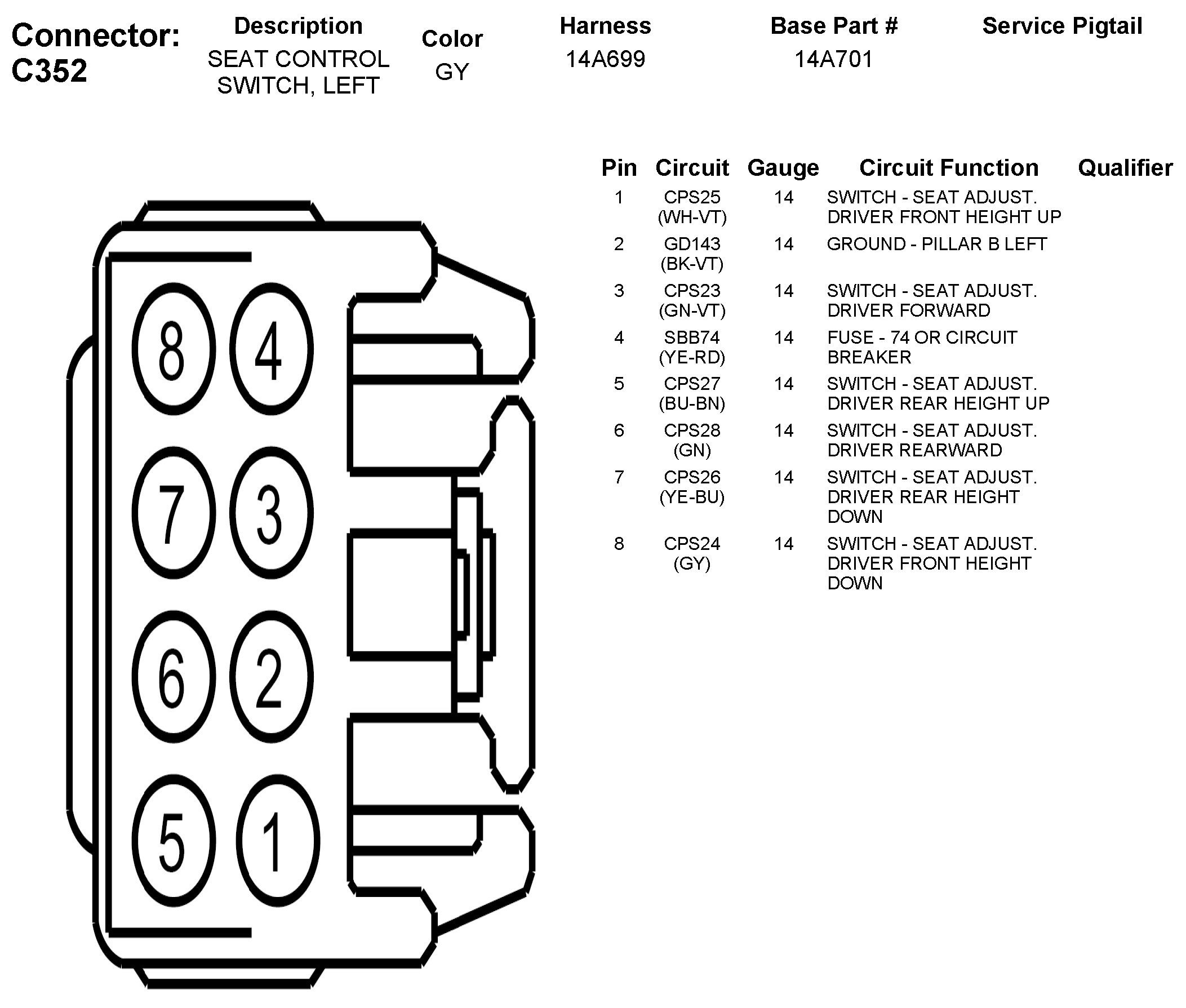 Connector: C352

| Description | Color | Harness | Base Part # | Service Pigtail |
|---|---|---|---|---|
| SEAT CONTROL SWITCH, LEFT | GY | 14A699 | 14A701 | |

| Pin | Circuit | Gauge | Circuit Function | Qualifier |
|---|---|---|---|---|
| 1 | CPS25 (WH-VT) | 14 | SWITCH - SEAT ADJUST. DRIVER FRONT HEIGHT UP | |
| 2 | GD143 (BK-VT) | 14 | GROUND - PILLAR B LEFT | |
| 3 | CPS23 (GN-VT) | 14 | SWITCH - SEAT ADJUST. DRIVER FORWARD | |
| 4 | SBB74 (YE-RD) | 14 | FUSE - 74 OR CIRCUIT BREAKER | |
| 5 | CPS27 (BU-BN) | 14 | SWITCH - SEAT ADJUST. DRIVER REAR HEIGHT UP | |
| 6 | CPS28 (GN) | 14 | SWITCH - SEAT ADJUST. DRIVER REARWARD | |
| 7 | CPS26 (YE-BU) | 14 | SWITCH - SEAT ADJUST. DRIVER REAR HEIGHT DOWN | |
| 8 | CPS24 (GY) | 14 | SWITCH - SEAT ADJUST. DRIVER FRONT HEIGHT DOWN | |

8 4
7 3
6 2
5 1