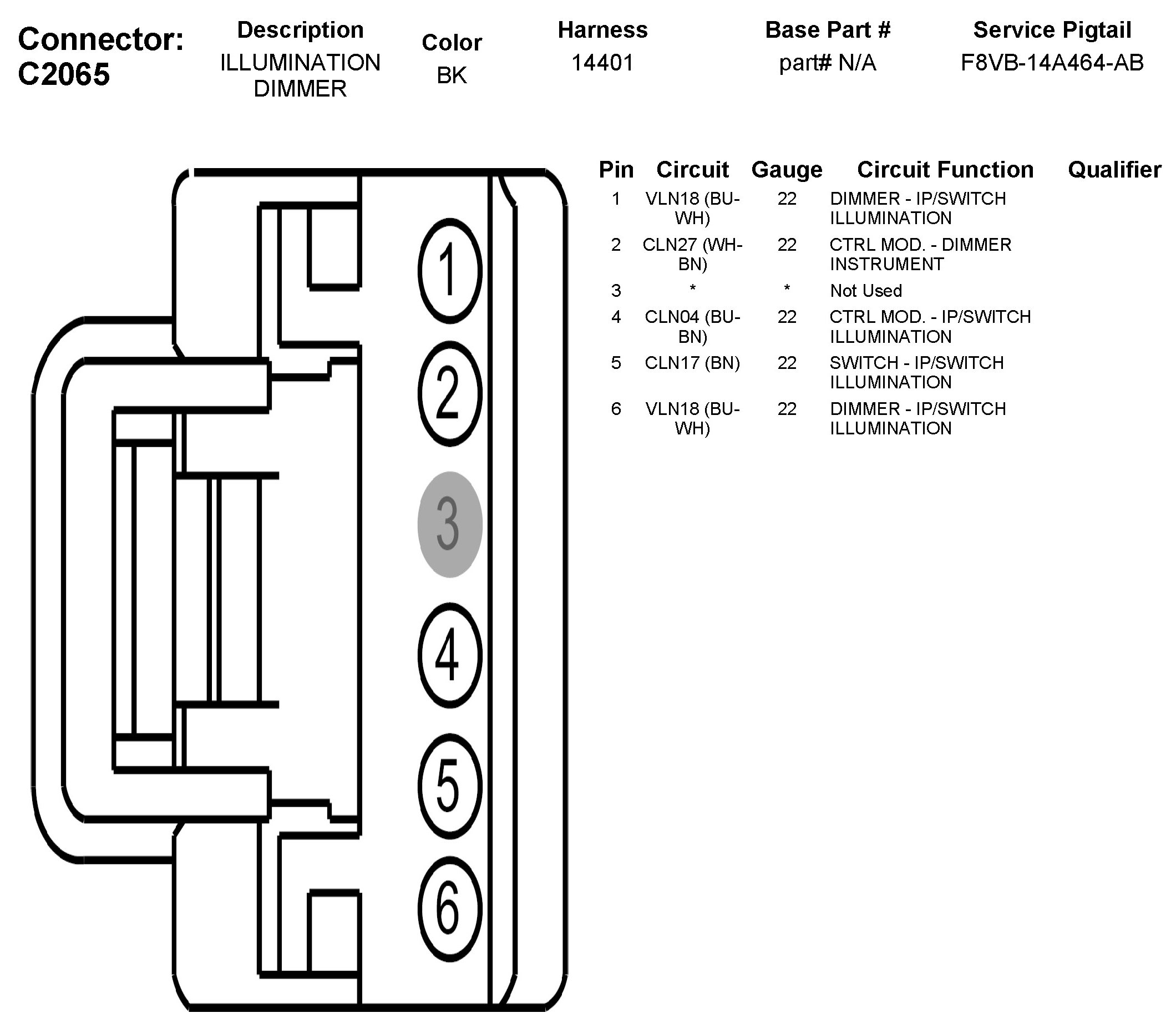 Connector: C2065

| Description | Color | Harness | Base Part # | Service Pigtail |
|---|---|---|---|---|
| ILLUMINATION DIMMER | BK | 14401 | part# N/A | F8VB-14A464-AB |

1
2
3
4
5
6

| Pin | Circuit | Gauge | Circuit Function | Qualifier |
|---|---|---|---|---|
| 1 | VLN18 (BU-WH) | 22 | DIMMER - IP/SWITCH ILLUMINATION | |
| 2 | CLN27 (WH-BN) | 22 | CTRL MOD. - DIMMER INSTRUMENT | |
| 3 | * | * | Not Used | |
| 4 | CLN04 (BU-BN) | 22 | CTRL MOD. - IP/SWITCH ILLUMINATION | |
| 5 | CLN17 (BN) | 22 | SWITCH - IP/SWITCH ILLUMINATION | |
| 6 | VLN18 (BU-WH) | 22 | DIMMER - IP/SWITCH ILLUMINATION | |