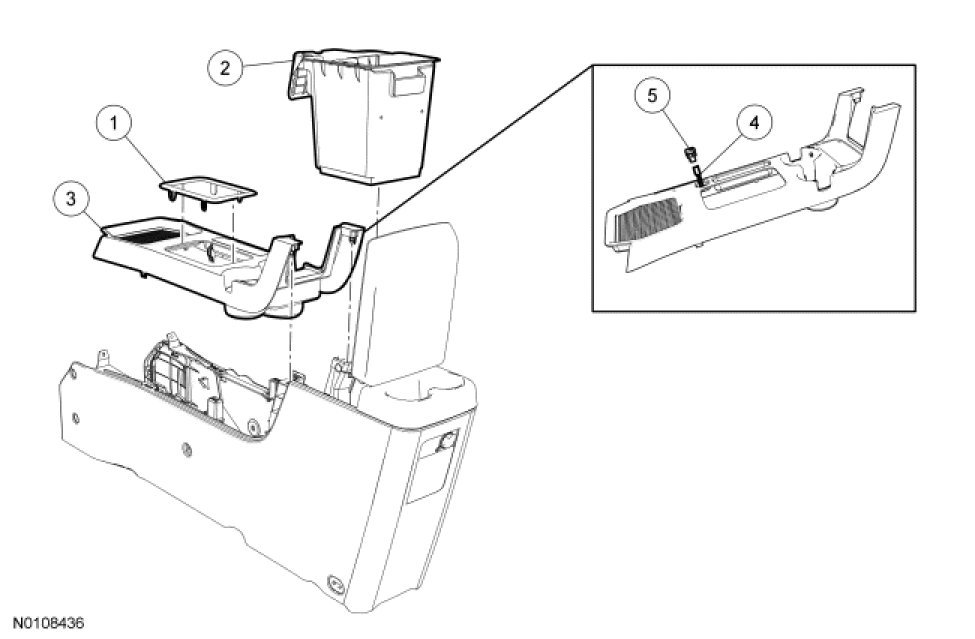 2
1
3
5
4
N0108436