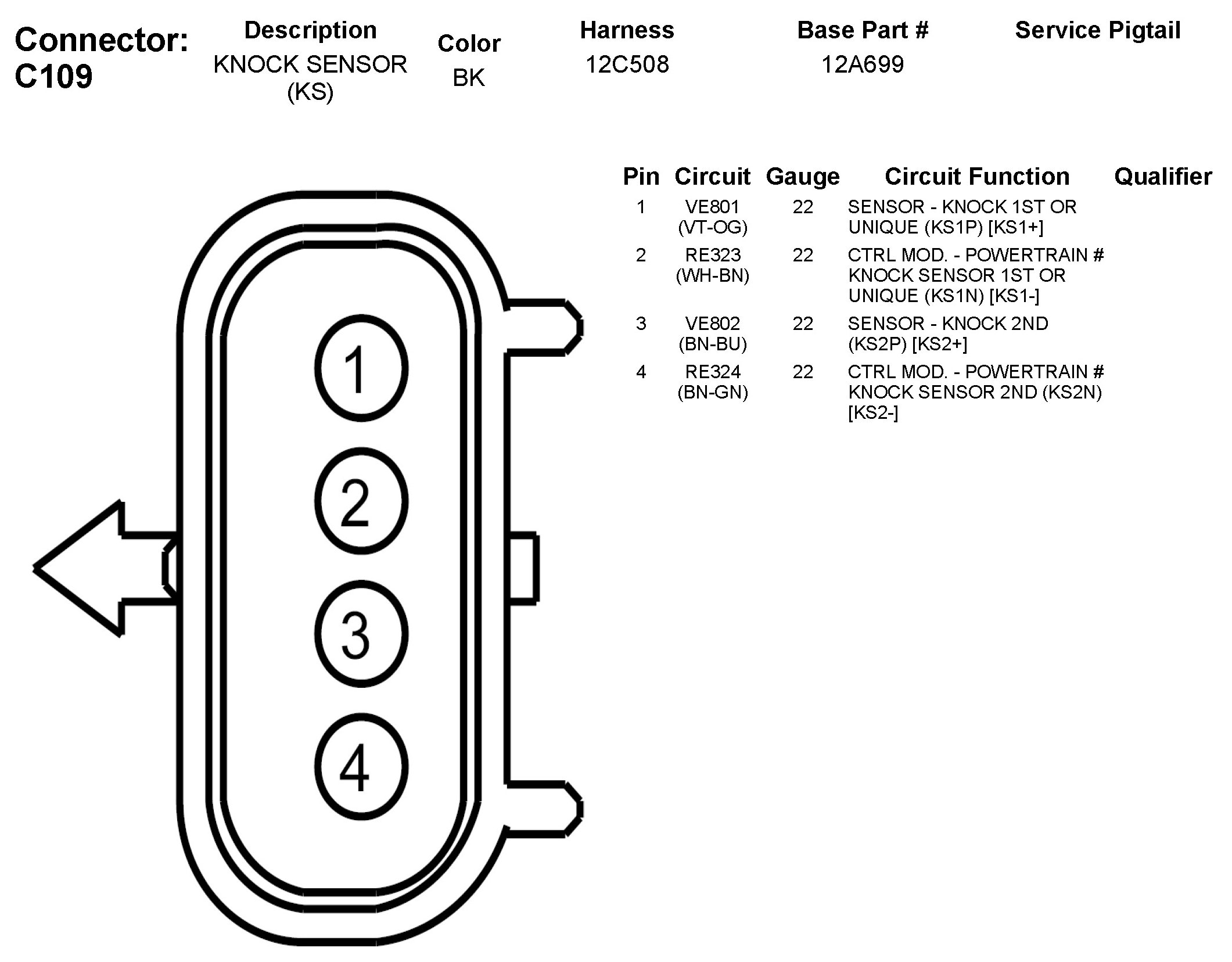 Connector: C109

| Description | Color | Harness | Base Part # | Service Pigtail |
|---|---|---|---|---|
| KNOCK SENSOR (KS) | BK | 12C508 | 12A699 | |

| Pin | Circuit | Gauge | Circuit Function | Qualifier |
|---|---|---|---|---|
| 1 | VE801 (VT-OG) | 22 | SENSOR - KNOCK 1ST OR UNIQUE (KS1P) [KS1+] | |
| 2 | RE323 (WH-BN) | 22 | CTRL MOD. - POWERTRAIN # KNOCK SENSOR 1ST OR UNIQUE (KS1N) [KS1-] | |
| 3 | VE802 (BN-BU) | 22 | SENSOR - KNOCK 2ND (KS2P) [KS2+] | |
| 4 | RE324 (BN-GN) | 22 | CTRL MOD. - POWERTRAIN # KNOCK SENSOR 2ND (KS2N) [KS2-] | |

1
2
3
4