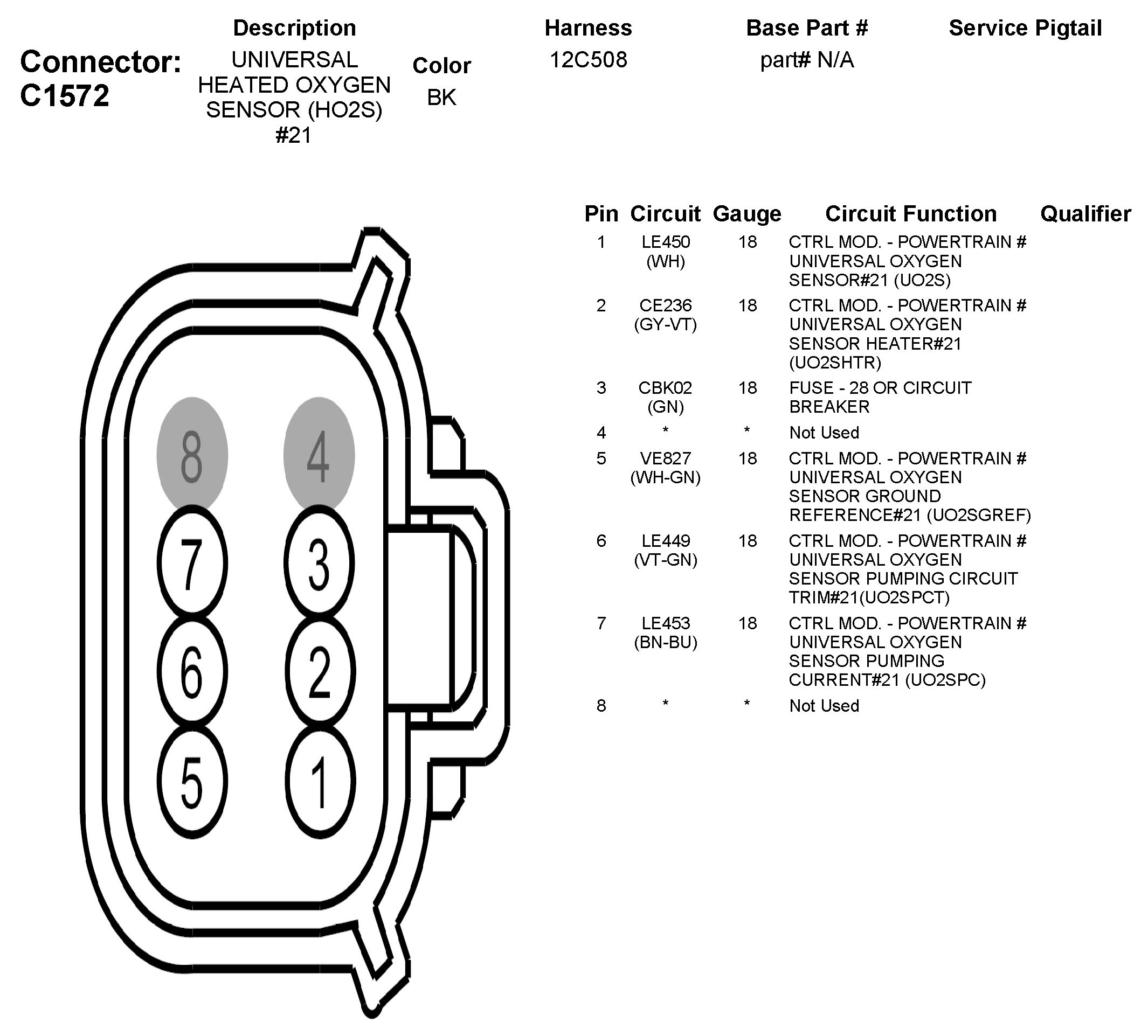 Connector: C1572

| Description | Color | Harness | Base Part # | Service Pigtail |
|---|---|---|---|---|
| UNIVERSAL HEATED OXYGEN SENSOR (HO2S) #21 | BK | 12C508 | part# N/A | |

8 4
7 3
6 2
5 1

| Pin | Circuit | Gauge | Circuit Function | Qualifier |
|---|---|---|---|---|
| 1 | LE450 (WH) | 18 | CTRL MOD. - POWERTRAIN # UNIVERSAL OXYGEN SENSOR#21 (UO2S) | |
| 2 | CE236 (GY-VT) | 18 | CTRL MOD. - POWERTRAIN # UNIVERSAL OXYGEN SENSOR HEATER#21 (UO2SHTR) | |
| 3 | CBK02 (GN) | 18 | FUSE - 28 OR CIRCUIT BREAKER | |
| 4 | * | * | Not Used | |
| 5 | VE827 (WH-GN) | 18 | CTRL MOD. - POWERTRAIN # UNIVERSAL OXYGEN SENSOR GROUND REFERENCE#21 (UO2SGREF) | |
| 6 | LE449 (VT-GN) | 18 | CTRL MOD. - POWERTRAIN # UNIVERSAL OXYGEN SENSOR PUMPING CIRCUIT TRIM#21(UO2SPCT) | |
| 7 | LE453 (BN-BU) | 18 | CTRL MOD. - POWERTRAIN # UNIVERSAL OXYGEN SENSOR PUMPING CURRENT#21 (UO2SPC) | |
| 8 | * | * | Not Used | |