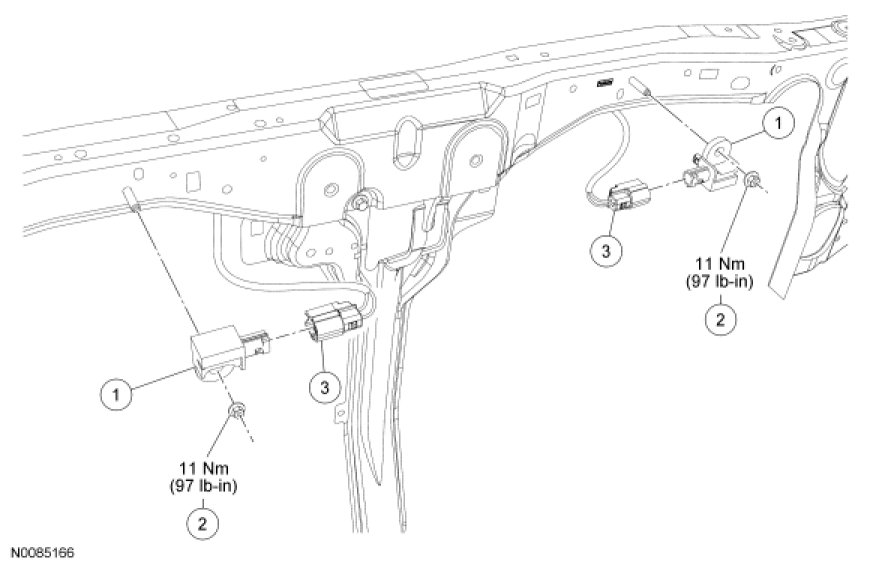 1

3

11 Nm
(97 lb-in)

2

1

3

11 Nm
(97 lb-in)

2

N0085166