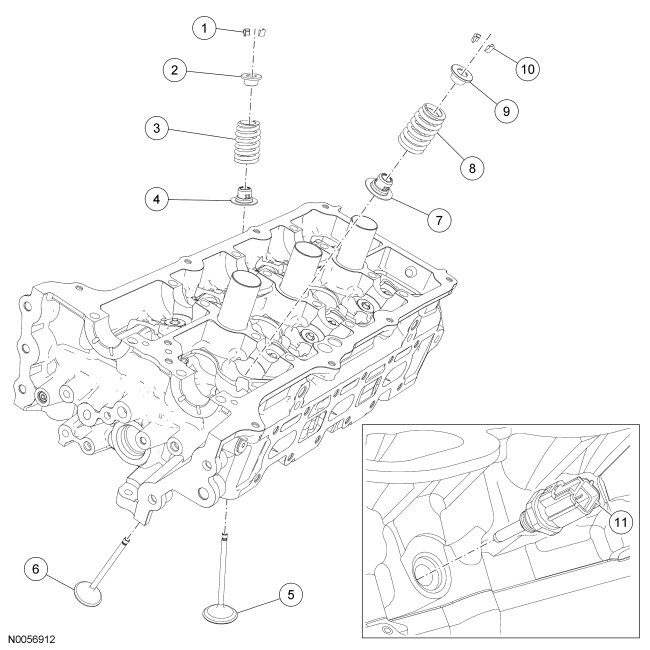 1
2
3
4
10
9
8
7
11
6
5
N0056912