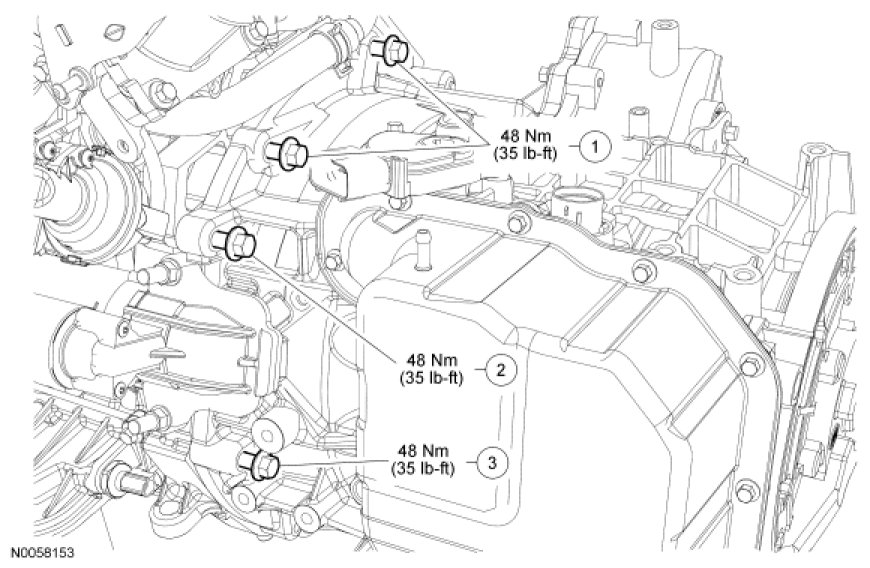 48 Nm
(35 lb-ft)
1

48 Nm
(35 lb-ft)
2

48 Nm
(35 lb-ft)
3

N0058153