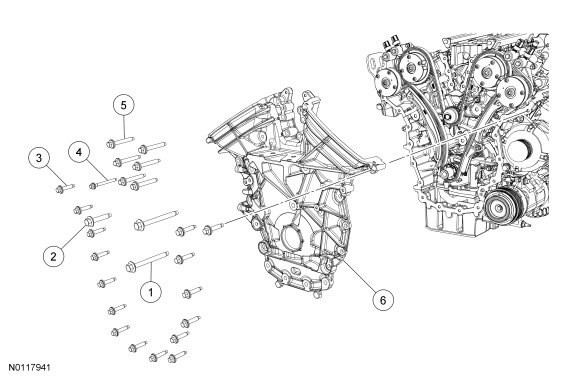 5
3
4
2
1
6
N0117941