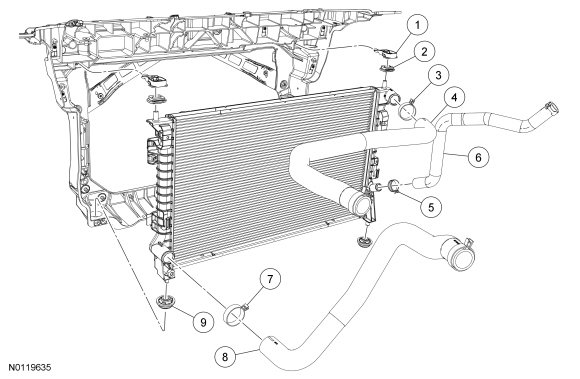 1
2
3
4
6
5
7
9
8
N0119635