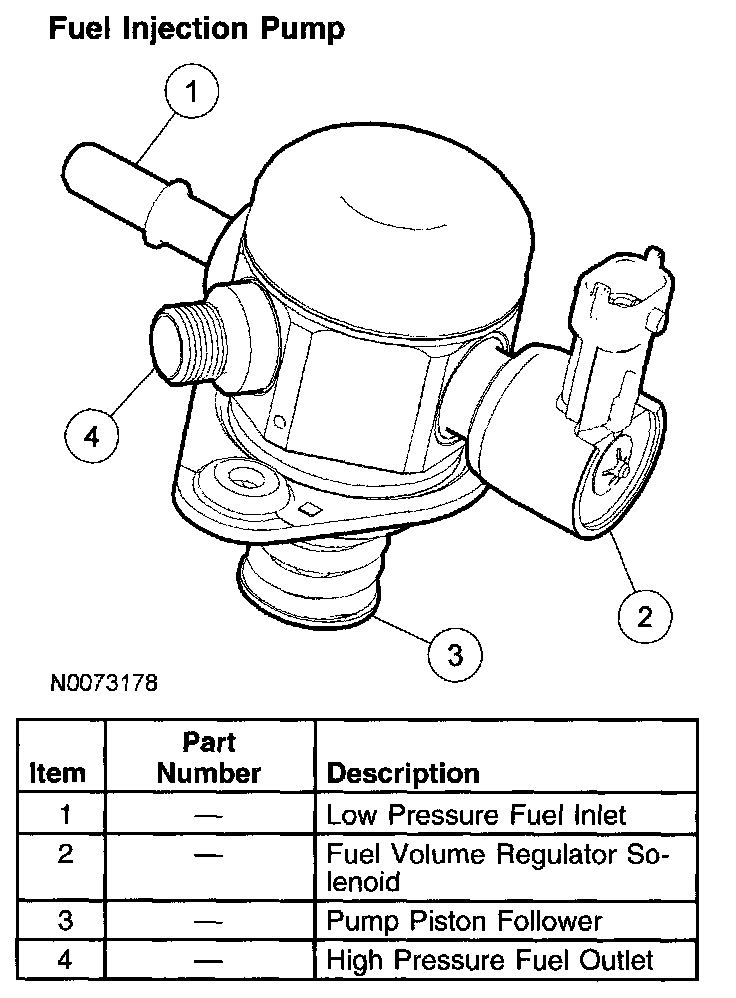 Fuel Injection Pump

1

4

2

3

N0073178

| Item | Part Number | Description |
|---|---|---|
| 1 | — | Low Pressure Fuel Inlet |
| 2 | — | Fuel Volume Regulator Solenoid |
| 3 | — | Pump Piston Follower |
| 4 | — | High Pressure Fuel Outlet |