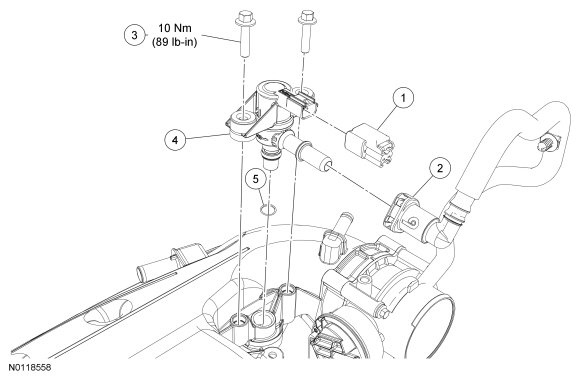 3
10 Nm
(89 lb-in)

1

4

2

5

N0118558