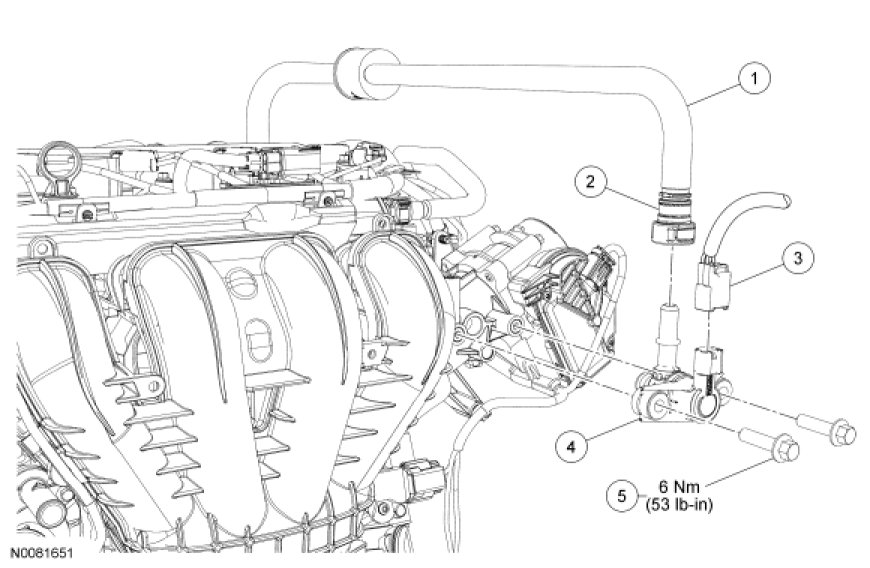 1
2
3
4
5
6 Nm
(53 lb-in)
N0081651