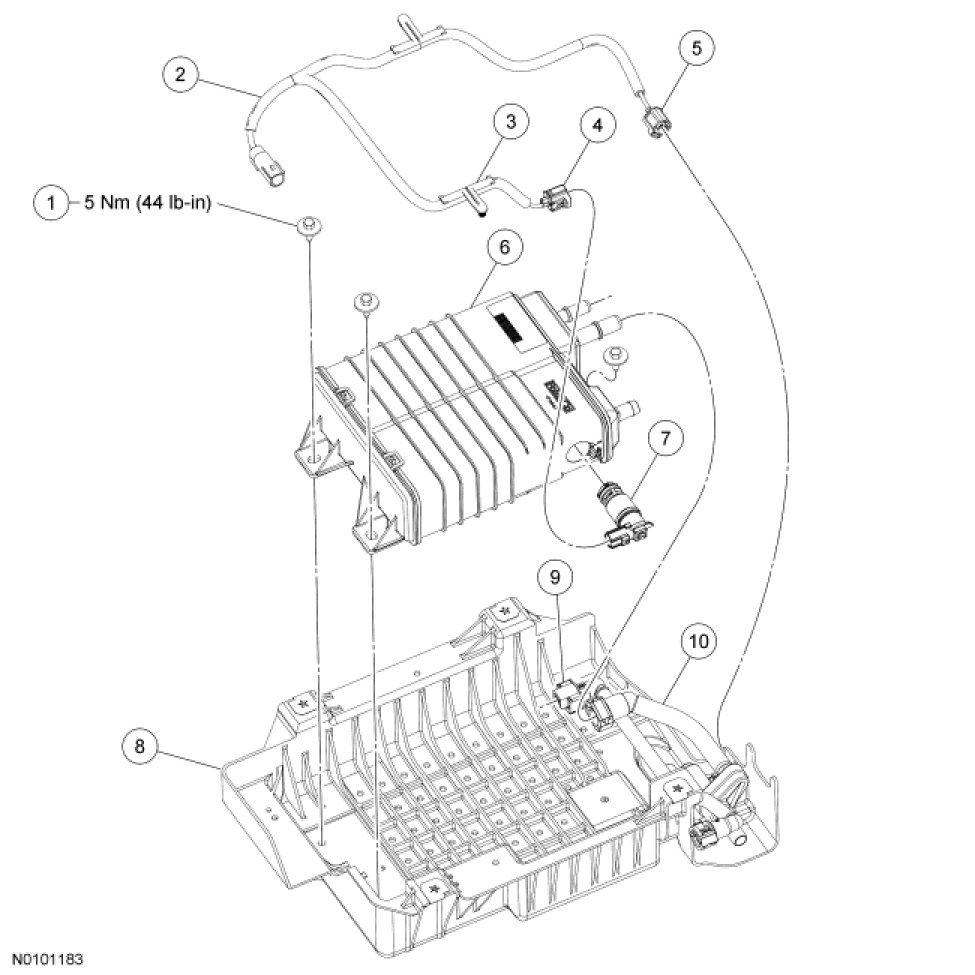 2

5

3

4

1 5 Nm (44 lb-in)

6

7

9

10

8

N0101183