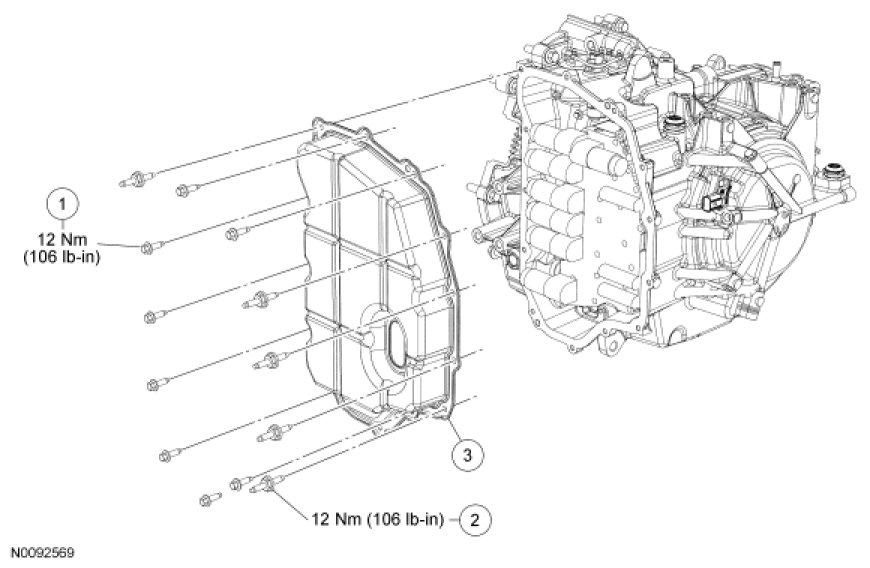 1
12 Nm
(106 lb-in)

3

12 Nm (106 lb-in)
2

N0092569