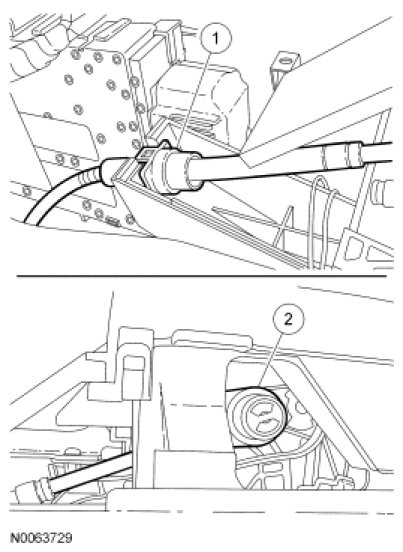 1

2

N0063729