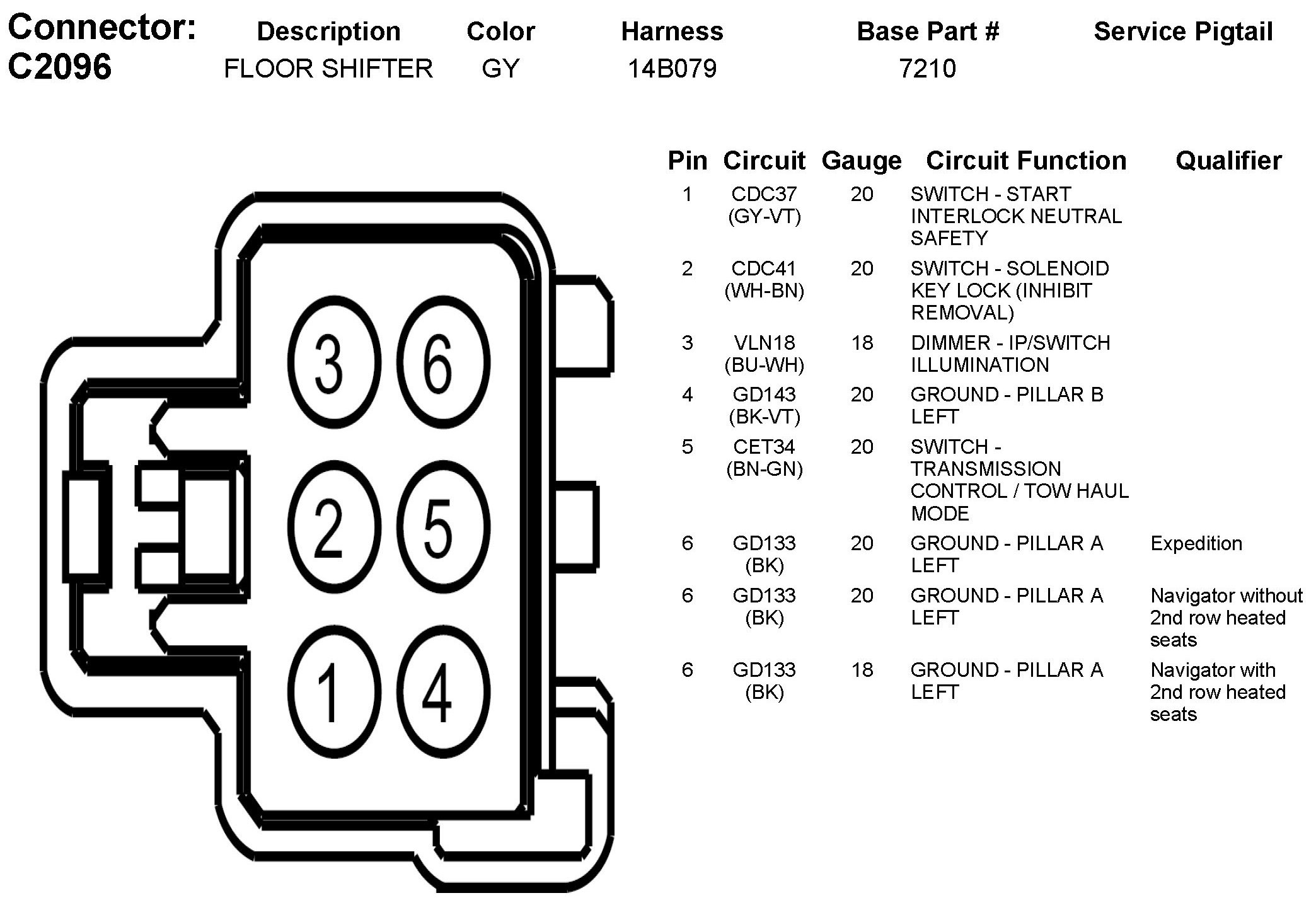 | Connector: C2096 | Description | Color | Harness | Base Part # | Service Pigtail |
|---|---|---|---|---|---|
| | FLOOR SHIFTER | GY | 14B079 | 7210 | |

3 6
2 5
1 4

| Pin | Circuit | Gauge | Circuit Function | Qualifier |
|---|---|---|---|---|
| 1 | CDC37 (GY-VT) | 20 | SWITCH - START INTERLOCK NEUTRAL SAFETY | |
| 2 | CDC41 (WH-BN) | 20 | SWITCH - SOLENOID KEY LOCK (INHIBIT REMOVAL) | |
| 3 | VLN18 (BU-WH) | 18 | DIMMER - IP/SWITCH ILLUMINATION | |
| 4 | GD143 (BK-VT) | 20 | GROUND - PILLAR B LEFT | |
| 5 | CET34 (BN-GN) | 20 | SWITCH - TRANSMISSION CONTROL / TOW HAUL MODE | |
| 6 | GD133 (BK) | 20 | GROUND - PILLAR A LEFT | Expedition |
| 6 | GD133 (BK) | 20 | GROUND - PILLAR A LEFT | Navigator without 2nd row heated seats |
| 6 | GD133 (BK) | 18 | GROUND - PILLAR A LEFT | Navigator with 2nd row heated seats |