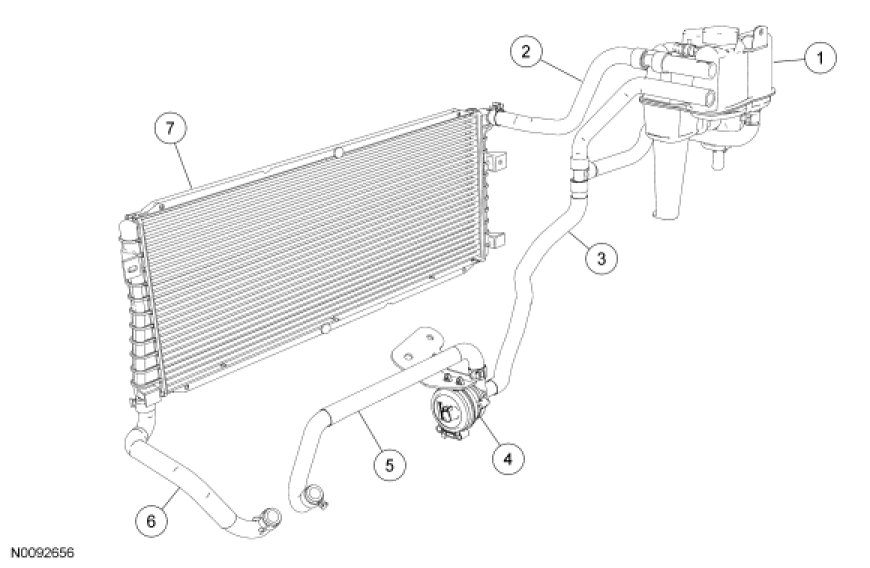 2
1
7
3
5
4
6
N0092656