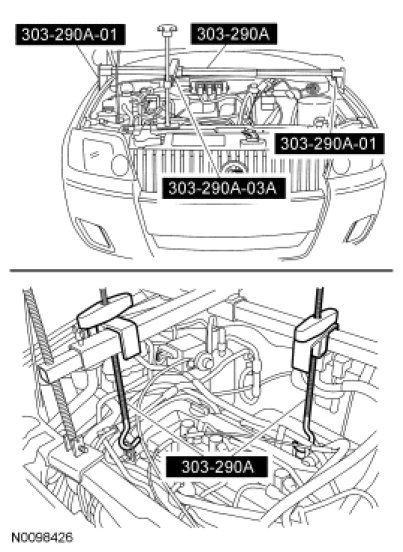 303-290A-01
303-290A
303-290A-01
303-290A-03A
303-290A
N0098426