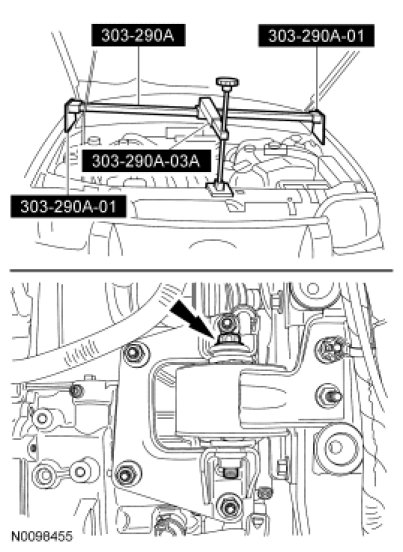 303-290A

303-290A-01

303-290A-03A

303-290A-01

N0098455