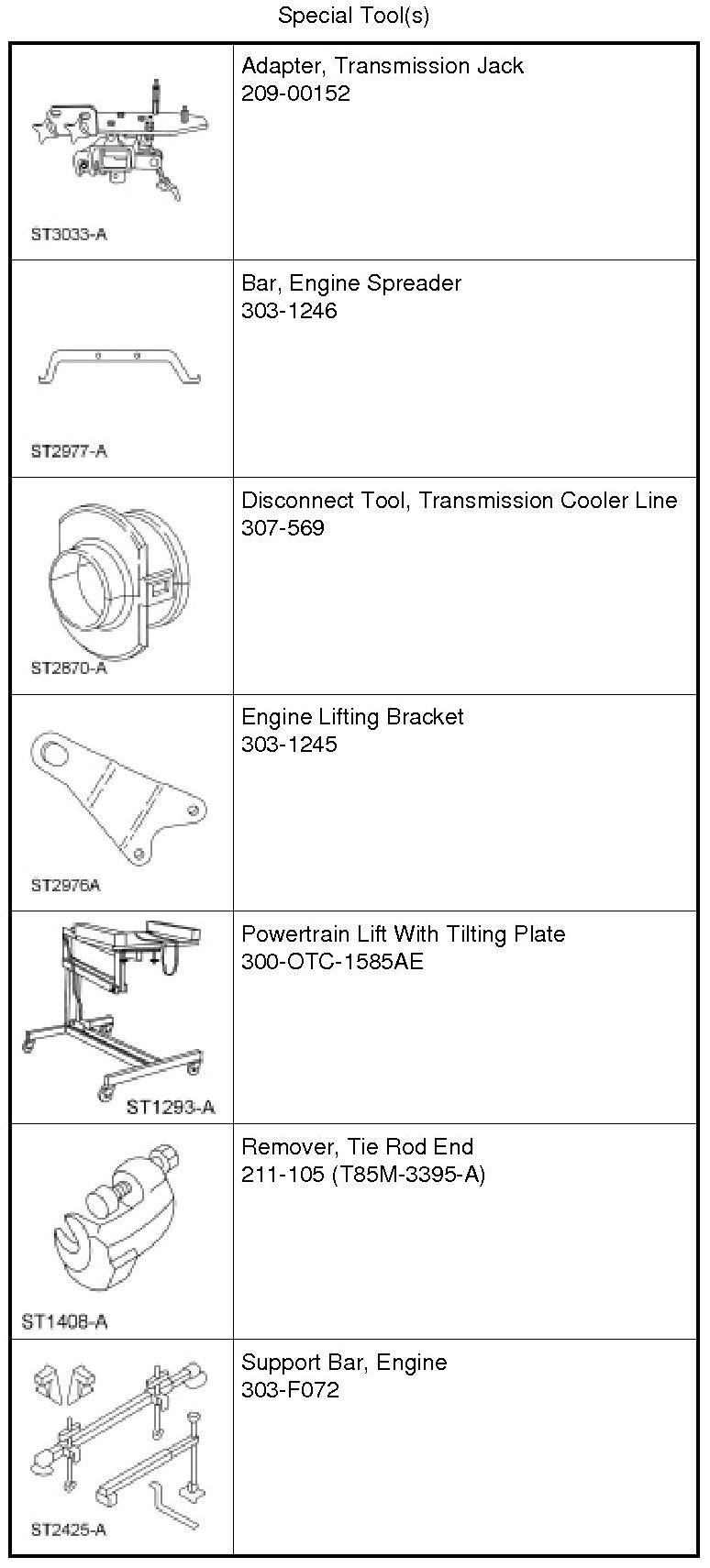 Special Tool(s)

| | |
|---|---|
| ST3033-A | Adapter, Transmission Jack 209-00152 |
| ST2977-A | Bar, Engine Spreader 303-1246 |
| ST2870-A | Disconnect Tool, Transmission Cooler Line 307-569 |
| ST2976A | Engine Lifting Bracket 303-1245 |
| ST1293-A | Powertrain Lift With Tilting Plate 300-OTC-1585AE |
| ST1408-A | Remover, Tie Rod End 211-105 (T85M-3395-A) |
| ST2425-A | Support Bar, Engine 303-F072 |