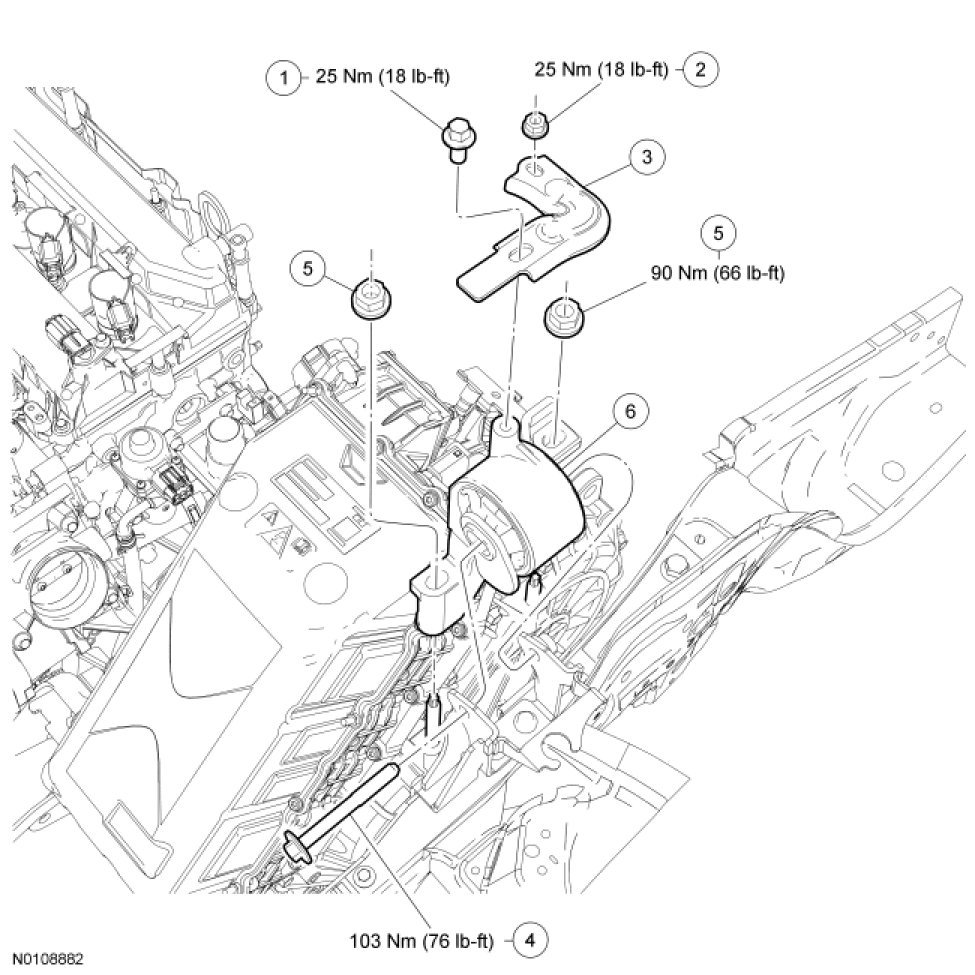 1 25 Nm (18 lb-ft)

25 Nm (18 lb-ft) 2

3

5

5
90 Nm (66 lb-ft)

6

103 Nm (76 lb-ft) 4

N0108882