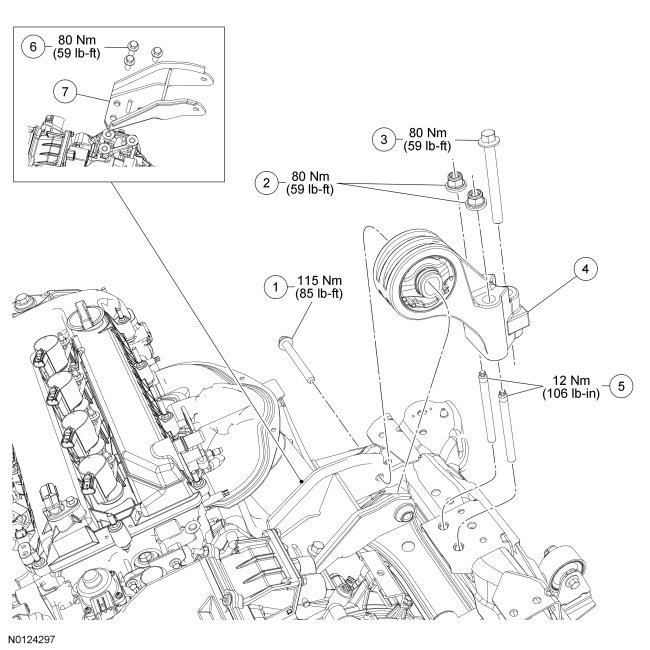 6 80 Nm (59 lb-ft)

7

3 80 Nm (59 lb-ft)

2 80 Nm (59 lb-ft)

4

1 115 Nm (85 lb-ft)

12 Nm (106 lb-in) 5

N0124297