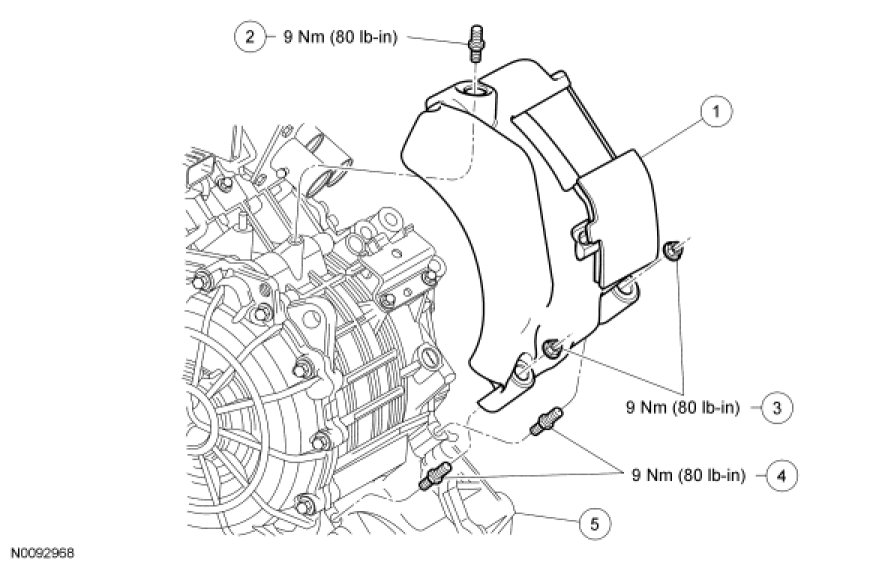 2 9 Nm (80 lb-in)

1

9 Nm (80 lb-in) 3

9 Nm (80 lb-in) 4

5

N0092968