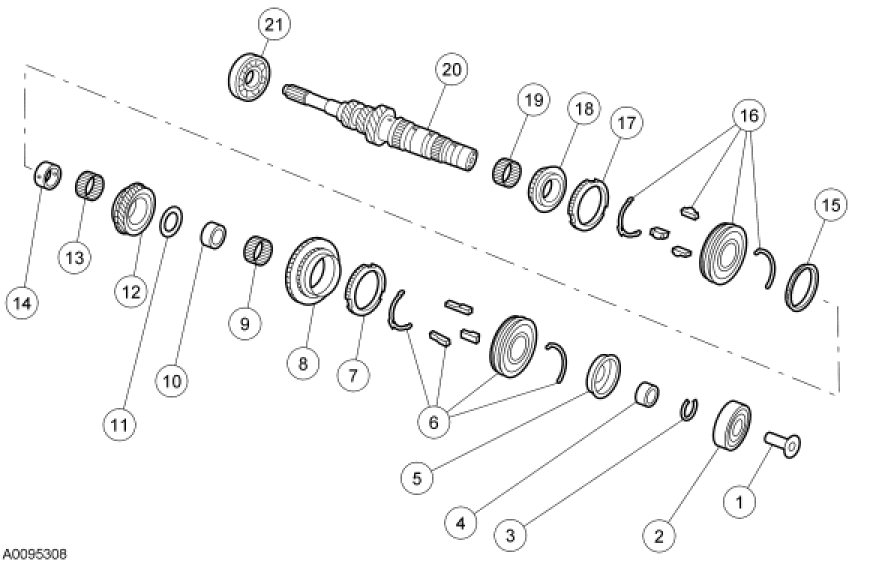 21
20
19
18
17
16
15
14
13
12
11
10
9
8
7
6
5
4
3
2
1
A0095308