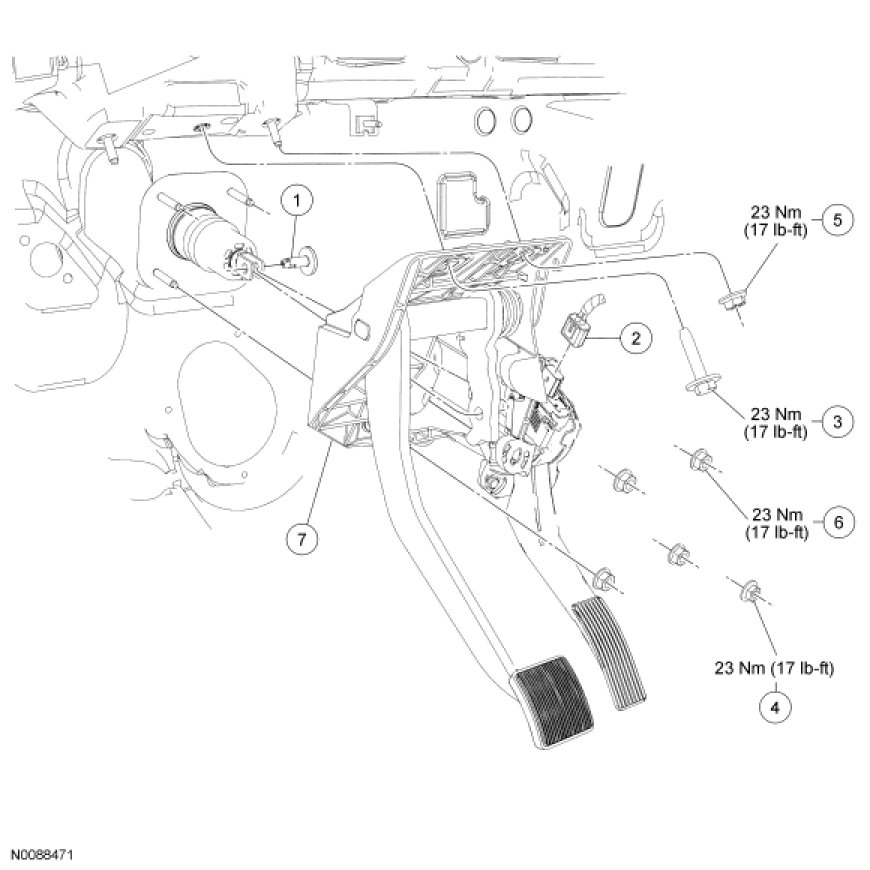 1

23 Nm (17 lb-ft) 5

2

23 Nm (17 lb-ft) 3

23 Nm (17 lb-ft) 6

7

23 Nm (17 lb-ft)

4

N0088471