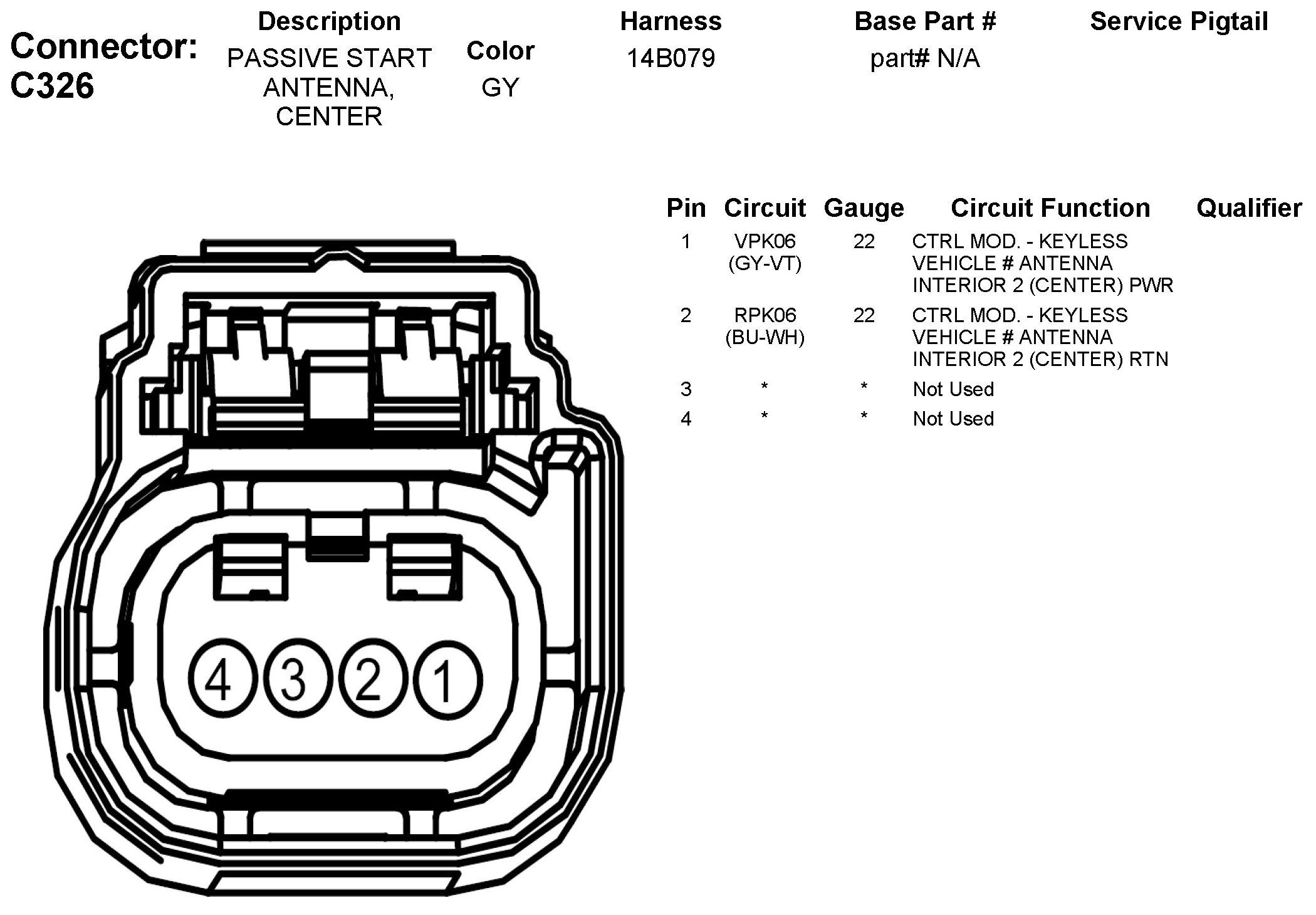 Connector: C326

| Description | Color | Harness | Base Part # | Service Pigtail |
|---|---|---|---|---|
| PASSIVE START ANTENNA, CENTER | GY | 14B079 | part# N/A | |

| Pin | Circuit | Gauge | Circuit Function | Qualifier |
|---|---|---|---|---|
| 1 | VPK06 (GY-VT) | 22 | CTRL MOD. - KEYLESS VEHICLE # ANTENNA INTERIOR 2 (CENTER) PWR | |
| 2 | RPK06 (BU-WH) | 22 | CTRL MOD. - KEYLESS VEHICLE # ANTENNA INTERIOR 2 (CENTER) RTN | |
| 3 | * | * | Not Used | |
| 4 | * | * | Not Used | |

4 3 2 1