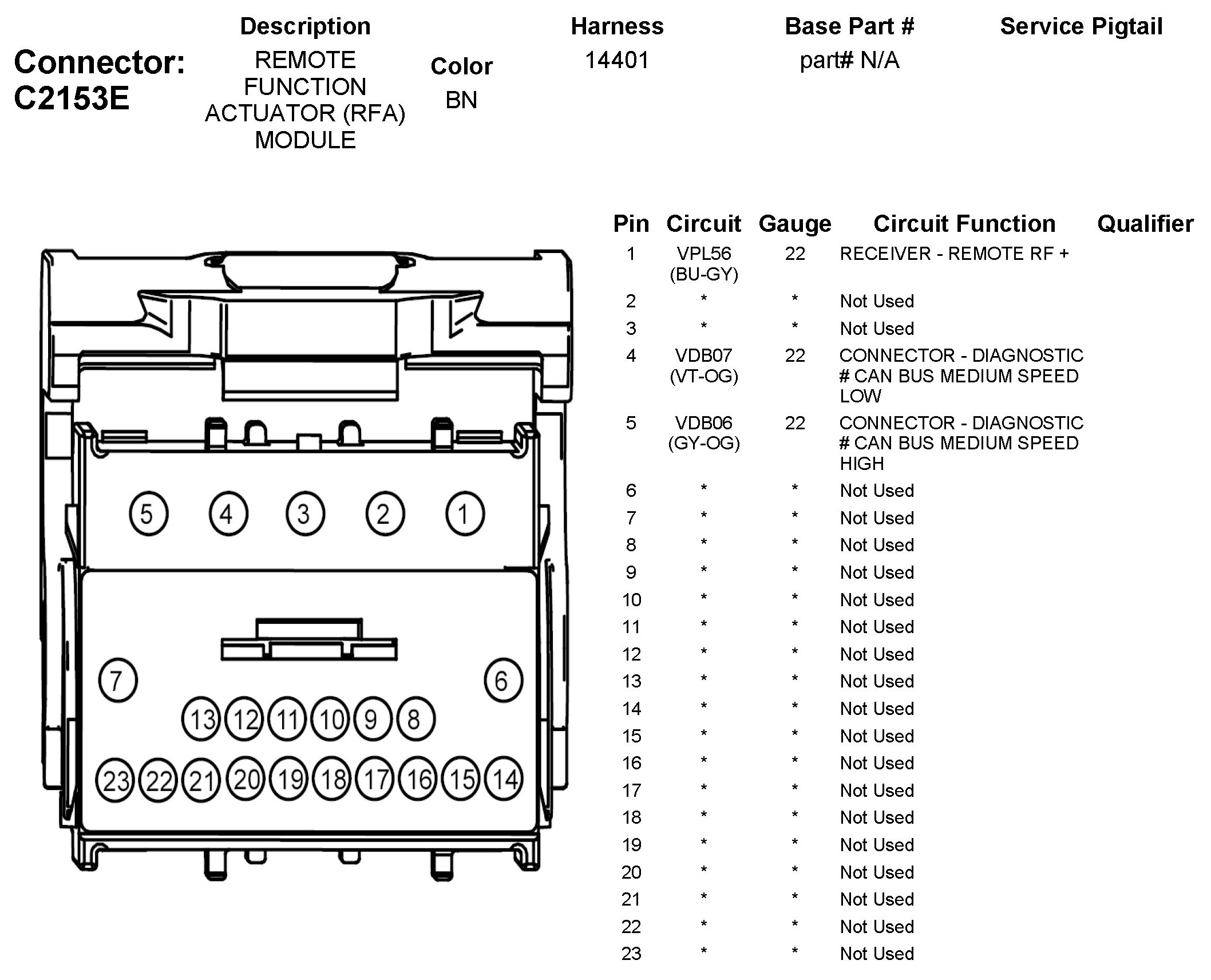 Connector: C2153E

| Description | Color | Harness | Base Part # | Service Pigtail |
|---|---|---|---|---|
| REMOTE FUNCTION ACTUATOR (RFA) MODULE | BN | 14401 | part# N/A | |

5 4 3 2 1

7 6

13 12 11 10 9 8

23 22 21 20 19 18 17 16 15 14

| Pin | Circuit | Gauge | Circuit Function | Qualifier |
|---|---|---|---|---|
| 1 | VPL56 (BU-GY) | 22 | RECEIVER - REMOTE RF + | |
| 2 | * | * | Not Used | |
| 3 | * | * | Not Used | |
| 4 | VDB07 (VT-OG) | 22 | CONNECTOR - DIAGNOSTIC # CAN BUS MEDIUM SPEED LOW | |
| 5 | VDB06 (GY-OG) | 22 | CONNECTOR - DIAGNOSTIC # CAN BUS MEDIUM SPEED HIGH | |
| 6 | * | * | Not Used | |
| 7 | * | * | Not Used | |
| 8 | * | * | Not Used | |
| 9 | * | * | Not Used | |
| 10 | * | * | Not Used | |
| 11 | * | * | Not Used | |
| 12 | * | * | Not Used | |
| 13 | * | * | Not Used | |
| 14 | * | * | Not Used | |
| 15 | * | * | Not Used | |
| 16 | * | * | Not Used | |
| 17 | * | * | Not Used | |
| 18 | * | * | Not Used | |
| 19 | * | * | Not Used | |
| 20 | * | * | Not Used | |
| 21 | * | * | Not Used | |
| 22 | * | * | Not Used | |
| 23 | * | * | Not Used | |