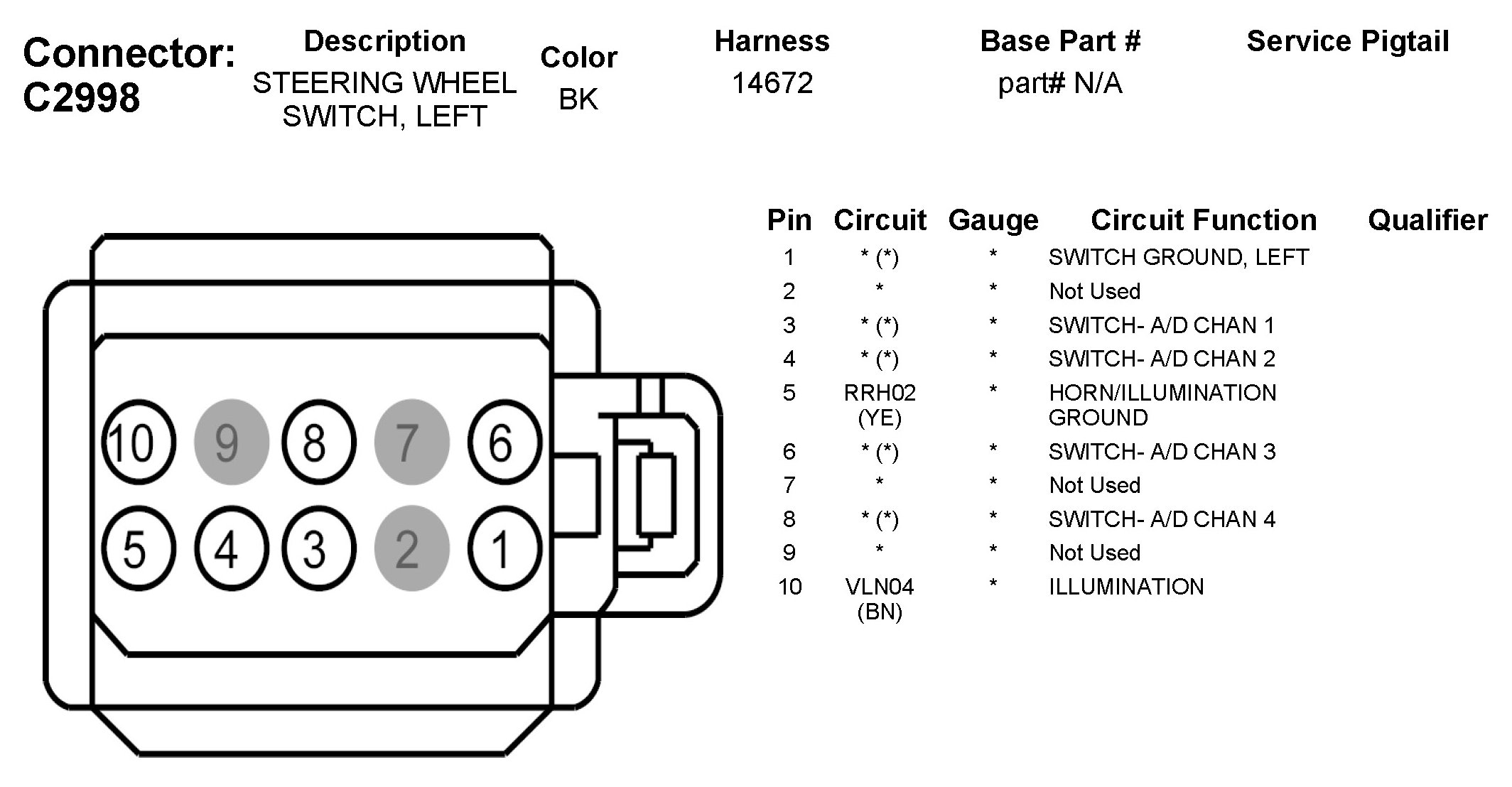 Connector: C2998

| Description | Color | Harness | Base Part # | Service Pigtail |
|---|---|---|---|---|
| STEERING WHEEL SWITCH, LEFT | BK | 14672 | part# N/A | |

10 9 8 7 6
5 4 3 2 1

| Pin | Circuit | Gauge | Circuit Function | Qualifier |
|---|---|---|---|---|
| 1 | * (*) | * | SWITCH GROUND, LEFT | |
| 2 | * | * | Not Used | |
| 3 | * (*) | * | SWITCH- A/D CHAN 1 | |
| 4 | * (*) | * | SWITCH- A/D CHAN 2 | |
| 5 | RRH02 (YE) | * | HORN/ILLUMINATION GROUND | |
| 6 | * (*) | * | SWITCH- A/D CHAN 3 | |
| 7 | * | * | Not Used | |
| 8 | * (*) | * | SWITCH- A/D CHAN 4 | |
| 9 | * | * | Not Used | |
| 10 | VLN04 (BN) | * | ILLUMINATION | |