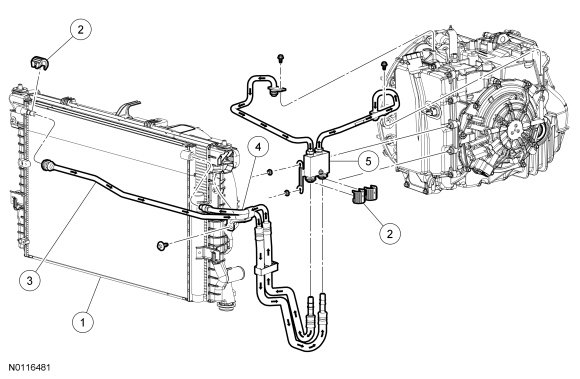 2
4
5
2
3
1
N0116481