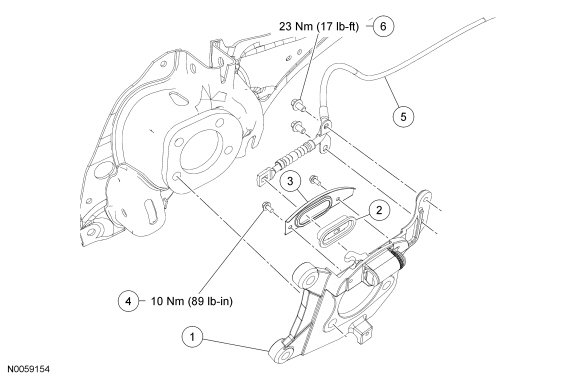 23 Nm (17 lb-ft)
6
5
3
2
4
10 Nm (89 lb-in)
1
N0059154