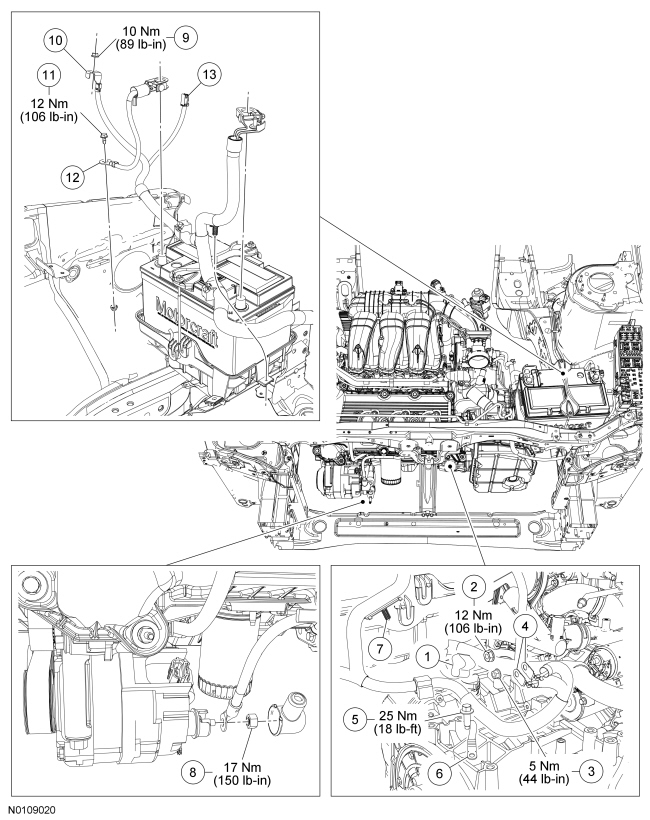 10
10 Nm
(89 lb-in)
9
11
12 Nm
(106 lb-in)
13
12
Motorcraft
2
12 Nm
(106 lb-in)
4
7
1
5
25 Nm
(18 lb-ft)
6
5 Nm
(44 lb-in)
3
8
17 Nm
(150 lb-in)
N0109020