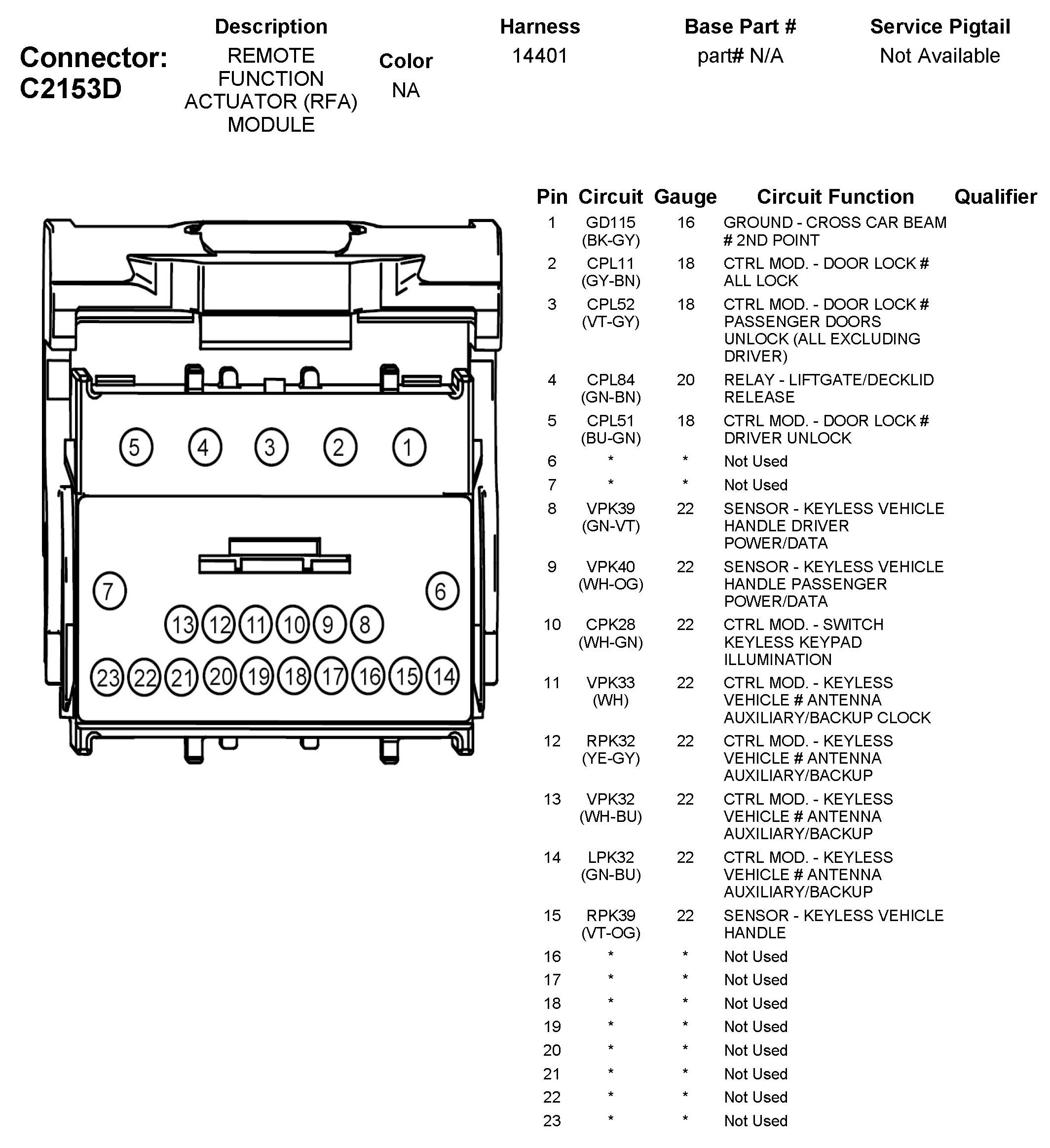 Connector: C2153D

| Description | Color | Harness | Base Part # | Service Pigtail |
|---|---|---|---|---|
| REMOTE FUNCTION ACTUATOR (RFA) MODULE | NA | 14401 | part# N/A | Not Available |

5 4 3 2 1
7 6
13 12 11 10 9 8
23 22 21 20 19 18 17 16 15 14

| Pin | Circuit | Gauge | Circuit Function | Qualifier |
|---|---|---|---|---|
| 1 | GD115 (BK-GY) | 16 | GROUND - CROSS CAR BEAM # 2ND POINT | |
| 2 | CPL11 (GY-BN) | 18 | CTRL MOD. - DOOR LOCK # ALL LOCK | |
| 3 | CPL52 (VT-GY) | 18 | CTRL MOD. - DOOR LOCK # PASSENGER DOORS UNLOCK (ALL EXCLUDING DRIVER) | |
| 4 | CPL84 (GN-BN) | 20 | RELAY - LIFTGATE/DECKLID RELEASE | |
| 5 | CPL51 (BU-GN) | 18 | CTRL MOD. - DOOR LOCK # DRIVER UNLOCK | |
| 6 | * | * | Not Used | |
| 7 | * | * | Not Used | |
| 8 | VPK39 (GN-VT) | 22 | SENSOR - KEYLESS VEHICLE HANDLE DRIVER POWER/DATA | |
| 9 | VPK40 (WH-OG) | 22 | SENSOR - KEYLESS VEHICLE HANDLE PASSENGER POWER/DATA | |
| 10 | CPK28 (WH-GN) | 22 | CTRL MOD. - SWITCH KEYLESS KEYPAD ILLUMINATION | |
| 11 | VPK33 (WH) | 22 | CTRL MOD. - KEYLESS VEHICLE # ANTENNA AUXILIARY/BACKUP CLOCK | |
| 12 | RPK32 (YE-GY) | 22 | CTRL MOD. - KEYLESS VEHICLE # ANTENNA AUXILIARY/BACKUP | |
| 13 | VPK32 (WH-BU) | 22 | CTRL MOD. - KEYLESS VEHICLE # ANTENNA AUXILIARY/BACKUP | |
| 14 | LPK32 (GN-BU) | 22 | CTRL MOD. - KEYLESS VEHICLE # ANTENNA AUXILIARY/BACKUP | |
| 15 | RPK39 (VT-OG) | 22 | SENSOR - KEYLESS VEHICLE HANDLE | |
| 16 | * | * | Not Used | |
| 17 | * | * | Not Used | |
| 18 | * | * | Not Used | |
| 19 | * | * | Not Used | |
| 20 | * | * | Not Used | |
| 21 | * | * | Not Used | |
| 22 | * | * | Not Used | |
| 23 | * | * | Not Used | |