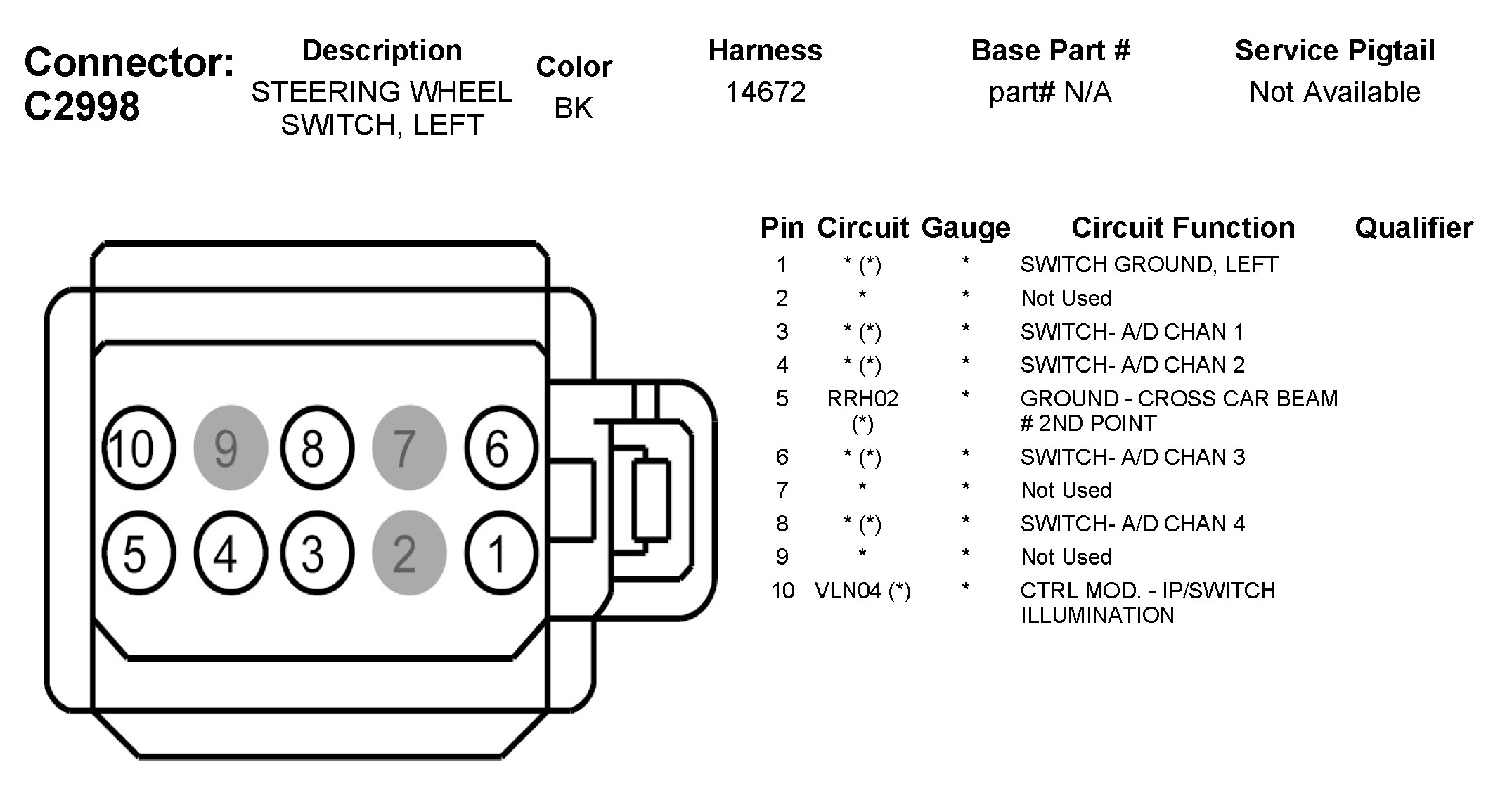 Connector: C2998

| Description | Color | Harness | Base Part # | Service Pigtail |
|---|---|---|---|---|
| STEERING WHEEL SWITCH, LEFT | BK | 14672 | part# N/A | Not Available |

10 9 8 7 6
5 4 3 2 1

| Pin | Circuit | Gauge | Circuit Function | Qualifier |
|---|---|---|---|---|
| 1 | * (*) | * | SWITCH GROUND, LEFT | |
| 2 | * | * | Not Used | |
| 3 | * (*) | * | SWITCH- A/D CHAN 1 | |
| 4 | * (*) | * | SWITCH- A/D CHAN 2 | |
| 5 | RRH02 (*) | * | GROUND - CROSS CAR BEAM # 2ND POINT | |
| 6 | * (*) | * | SWITCH- A/D CHAN 3 | |
| 7 | * | * | Not Used | |
| 8 | * (*) | * | SWITCH- A/D CHAN 4 | |
| 9 | * | * | Not Used | |
| 10 | VLN04 (*) | * | CTRL MOD. - IP/SWITCH ILLUMINATION | |