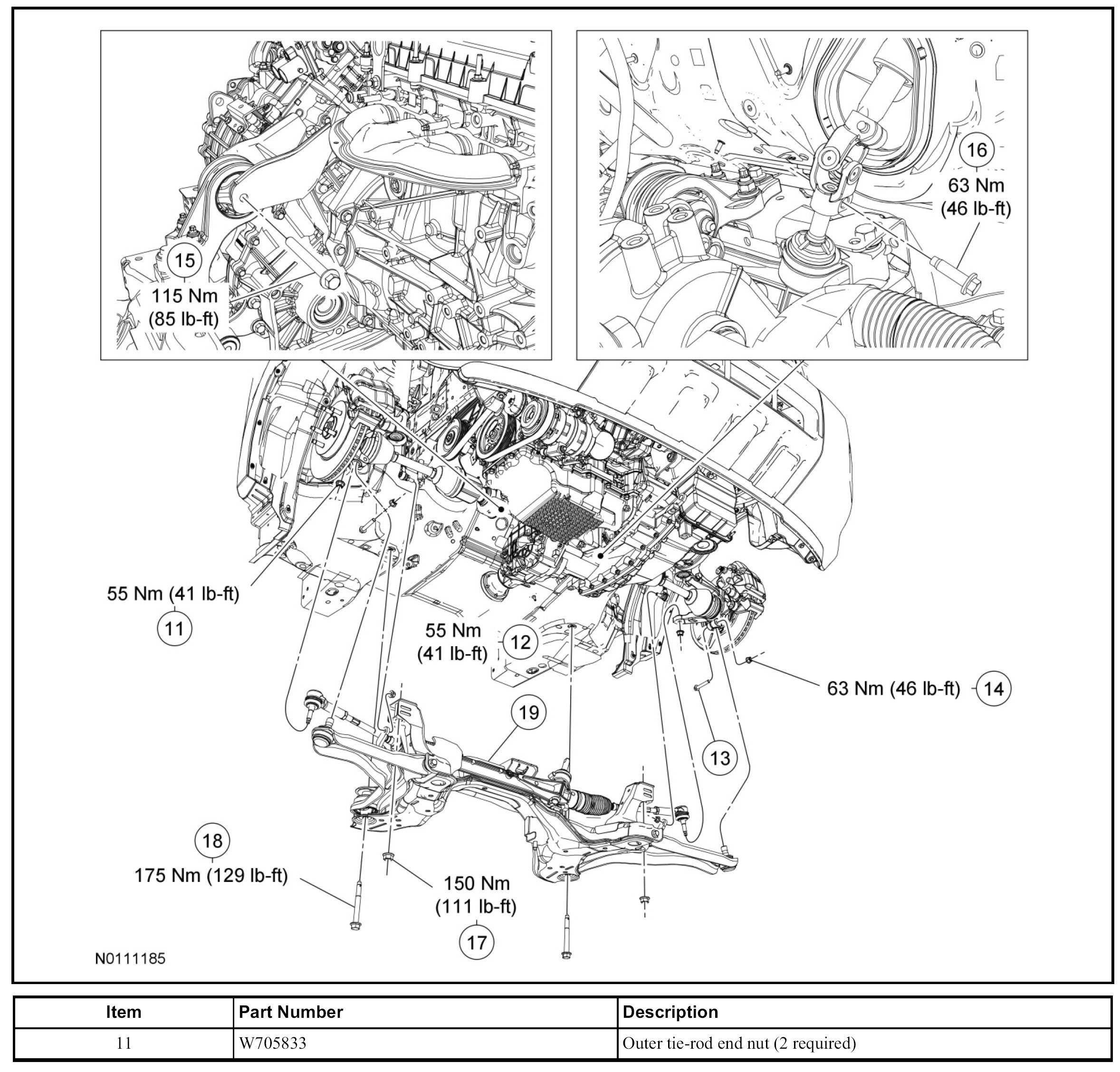 15
115 Nm
(85 lb-ft)

16
63 Nm
(46 lb-ft)

55 Nm (41 lb-ft)
11

55 Nm
(41 lb-ft)
12

63 Nm (46 lb-ft)
14

19

13

18
175 Nm (129 lb-ft)

150 Nm
(111 lb-ft)
17

N0111185

| Item | Part Number | Description |
|---|---|---|
| 11 | W705833 | Outer tie-rod end nut (2 required) |