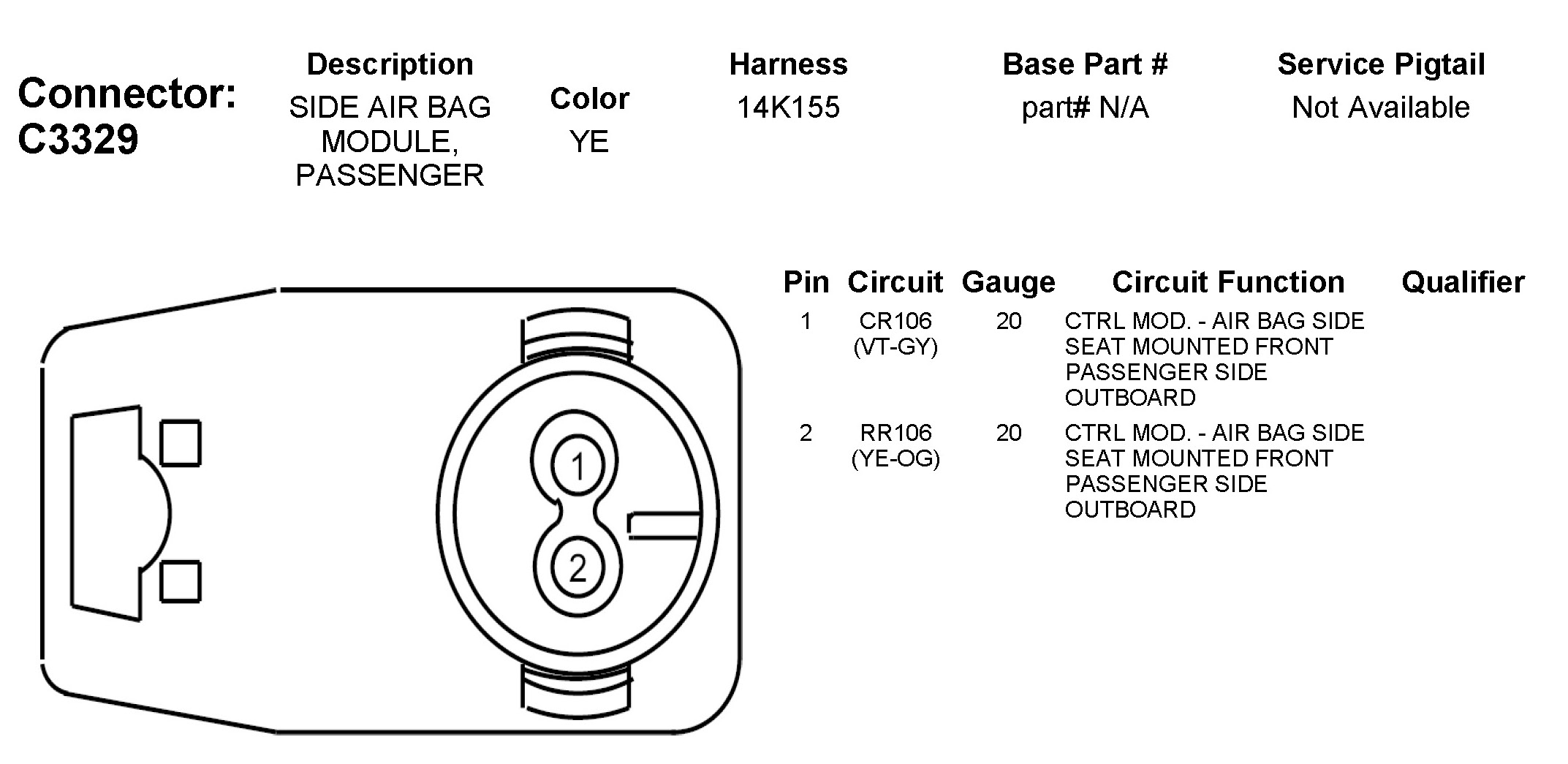 Connector: C3329

| Description | Color | Harness | Base Part # | Service Pigtail |
|---|---|---|---|---|
| SIDE AIR BAG MODULE, PASSENGER | YE | 14K155 | part# N/A | Not Available |

1

2

| Pin | Circuit | Gauge | Circuit Function | Qualifier |
|---|---|---|---|---|
| 1 | CR106 (VT-GY) | 20 | CTRL MOD. - AIR BAG SIDE SEAT MOUNTED FRONT PASSENGER SIDE OUTBOARD | |
| 2 | RR106 (YE-OG) | 20 | CTRL MOD. - AIR BAG SIDE SEAT MOUNTED FRONT PASSENGER SIDE OUTBOARD | |