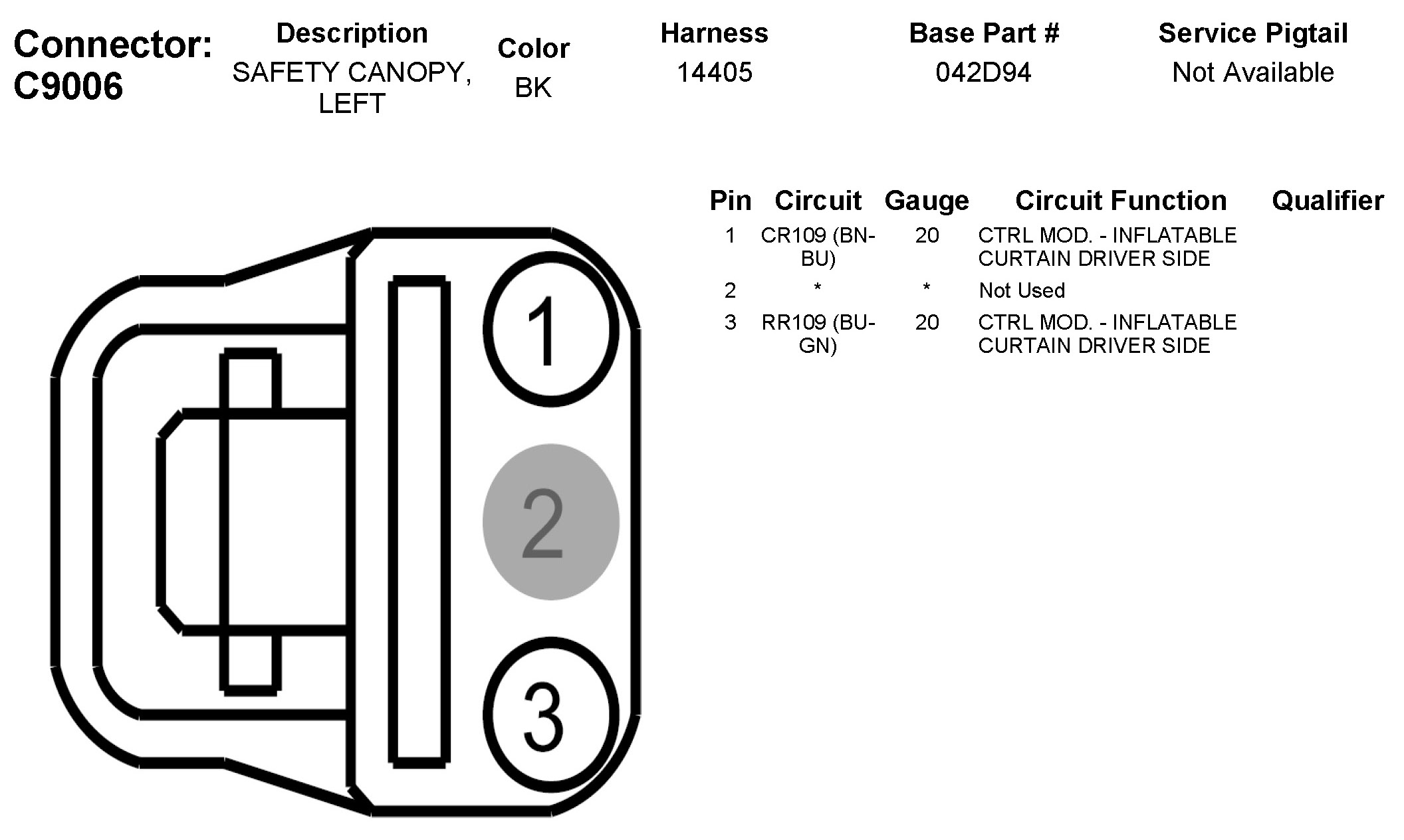 Connector: C9006

| Description | Color | Harness | Base Part # | Service Pigtail |
|---|---|---|---|---|
| SAFETY CANOPY, LEFT | BK | 14405 | 042D94 | Not Available |

1

2

3

| Pin | Circuit | Gauge | Circuit Function | Qualifier |
|---|---|---|---|---|
| 1 | CR109 (BN-BU) | 20 | CTRL MOD. - INFLATABLE CURTAIN DRIVER SIDE | |
| 2 | * | * | Not Used | |
| 3 | RR109 (BU-GN) | 20 | CTRL MOD. - INFLATABLE CURTAIN DRIVER SIDE | |