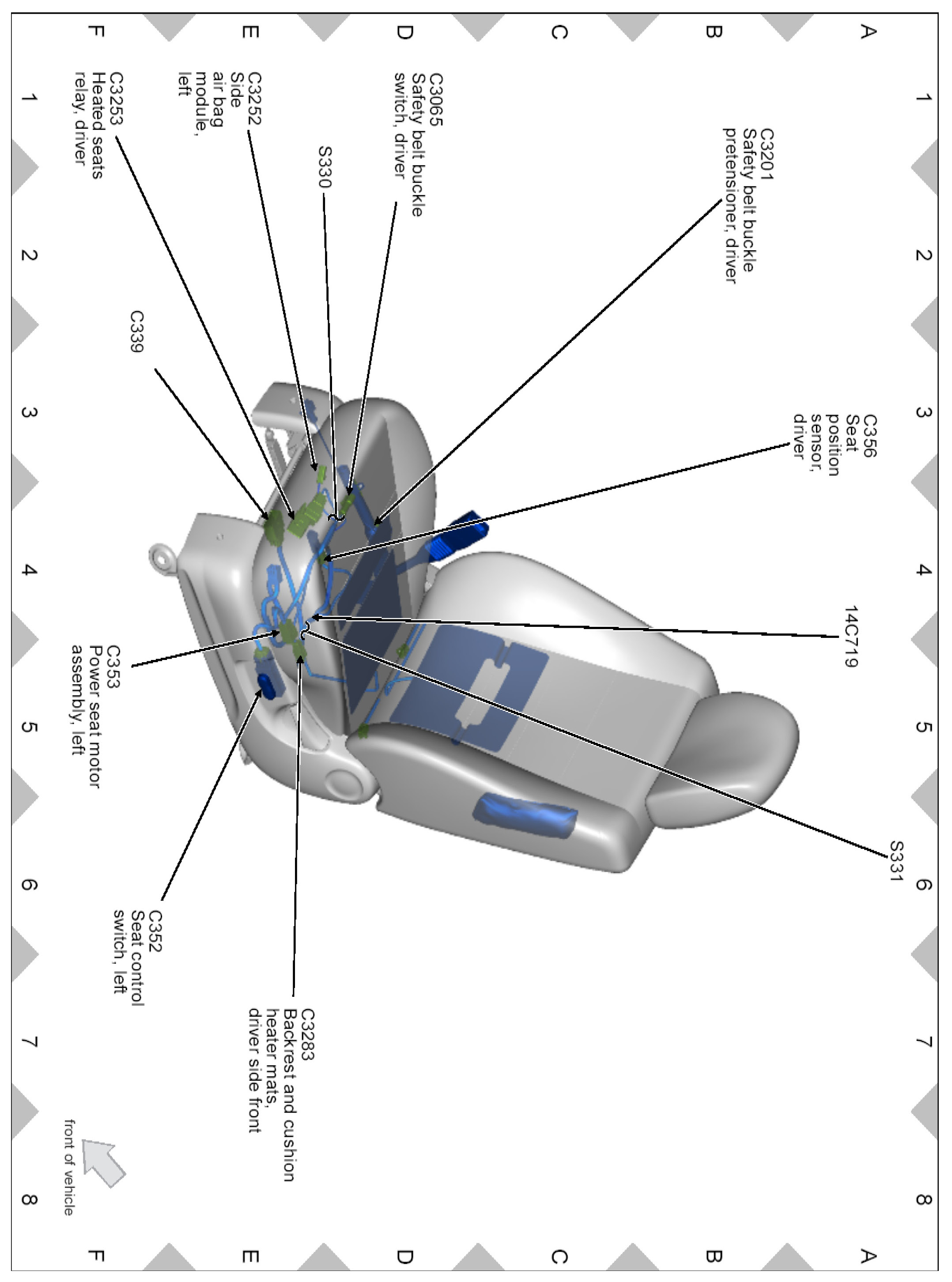 A B C D E F

1 2 3 4 5 6 7 8

C3201
Safety belt buckle pretensioner, driver

C356
Seat position sensor, driver

14C719

S331

C3065
Safety belt buckle switch, driver

S330

C3252
Side air bag module, left

C3253
Heated seats relay, driver

C339

C353
Power seat motor assembly, left

C352
Seat control switch, left

C3283
Backrest and cushion heater mats, driver side front

front of vehicle

1 2 3 4 5 6 7 8

A B C D E F