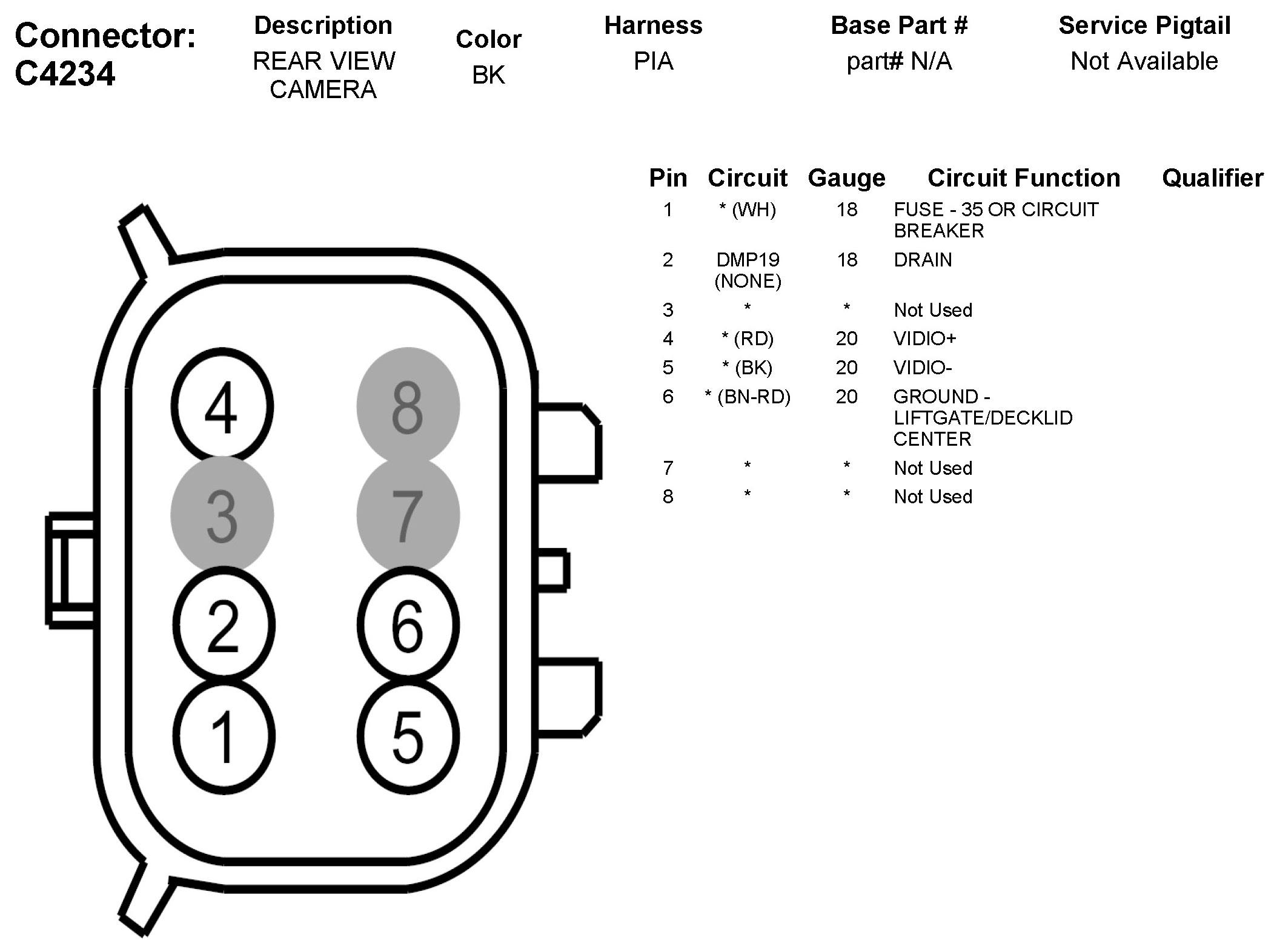 Connector: C4234

| Description | Color | Harness | Base Part # | Service Pigtail |
|---|---|---|---|---|
| REAR VIEW CAMERA | BK | PIA | part# N/A | Not Available |

4 8
3 7
2 6
1 5

| Pin | Circuit | Gauge | Circuit Function | Qualifier |
|---|---|---|---|---|
| 1 | * (WH) | 18 | FUSE - 35 OR CIRCUIT BREAKER | |
| 2 | DMP19 (NONE) | 18 | DRAIN | |
| 3 | * | * | Not Used | |
| 4 | * (RD) | 20 | VIDIO+ | |
| 5 | * (BK) | 20 | VIDIO- | |
| 6 | * (BN-RD) | 20 | GROUND - LIFTGATE/DECKLID CENTER | |
| 7 | * | * | Not Used | |
| 8 | * | * | Not Used | |