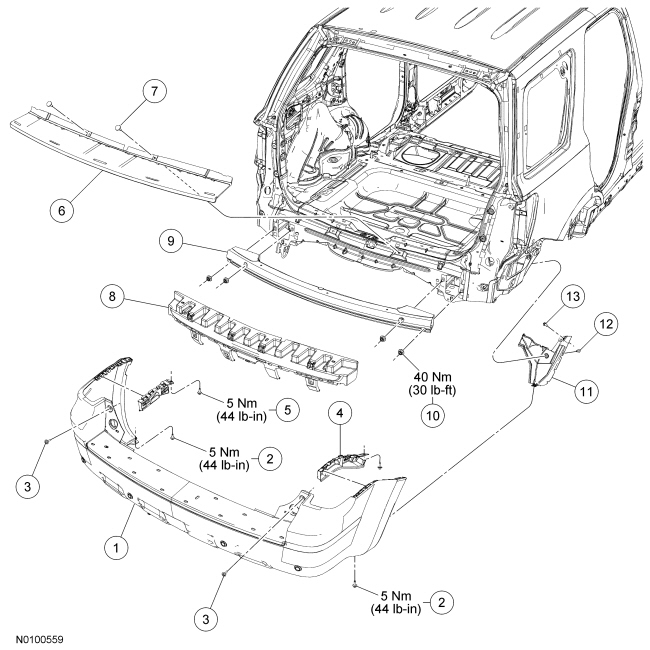 7

6

9

8

13

12

11

40 Nm
(30 lb-ft)
10

5 Nm
(44 lb-in)
5

4

5 Nm
(44 lb-in)
2

3

1

3

5 Nm
(44 lb-in)
2

N0100559